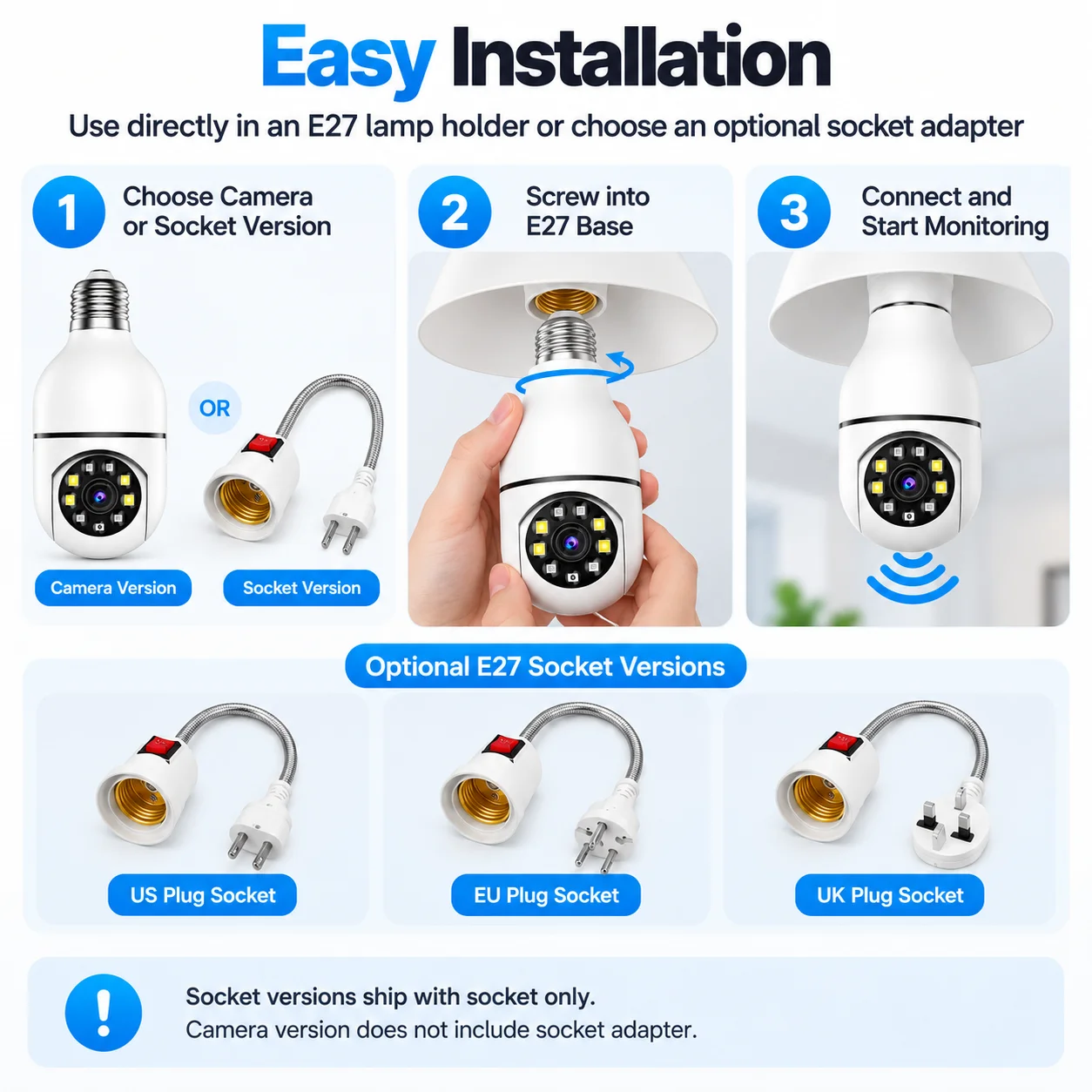 Easy Installation

Use directly in an E27 lamp holder or choose an optional socket adapter

1 Choose Camera or Socket Version

OR

Camera Version

Socket Version

2 Screw into E27 Base

3 Connect and Start Monitoring

Optional E27 Socket Versions

US Plug Socket

EU Plug Socket

UK Plug Socket

!

Socket versions ship with socket only.
Camera version does not include socket adapter.