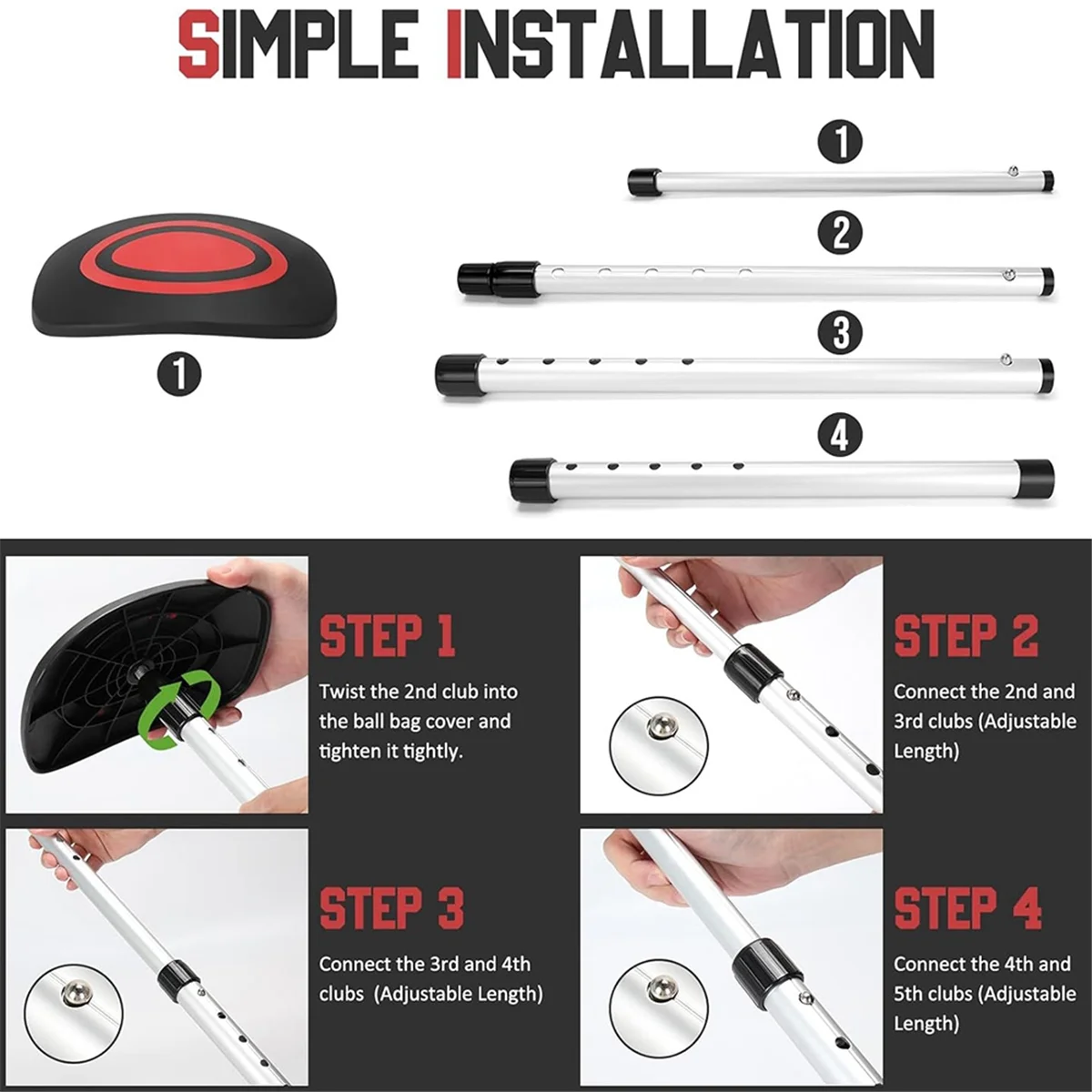 SIMPLE INSTALLATION

1

1

2

3

4

STEP 1

Twist the 2nd club into the ball bag cover and tighten it tightly.

STEP 2

Connect the 2nd and 3rd clubs (Adjustable Length)

STEP 3

Connect the 3rd and 4th clubs (Adjustable Length)

STEP 4

Connect the 4th and 5th clubs (Adjustable Length)