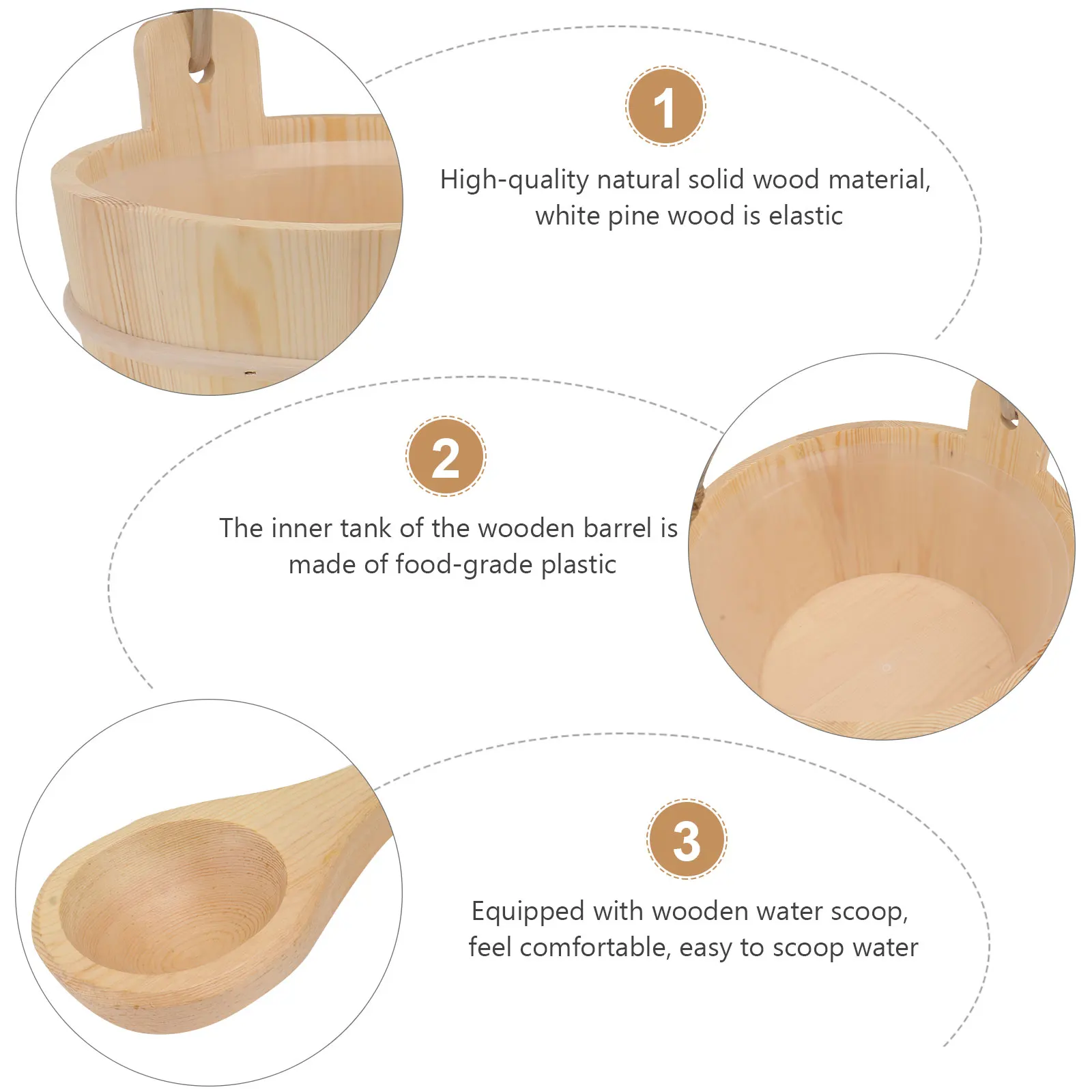 1

High-quality natural solid wood material, white pine wood is elastic

2

The inner tank of the wooden barrel is made of food-grade plastic

3

Equipped with wooden water scoop, feel comfortable, easy to scoop water