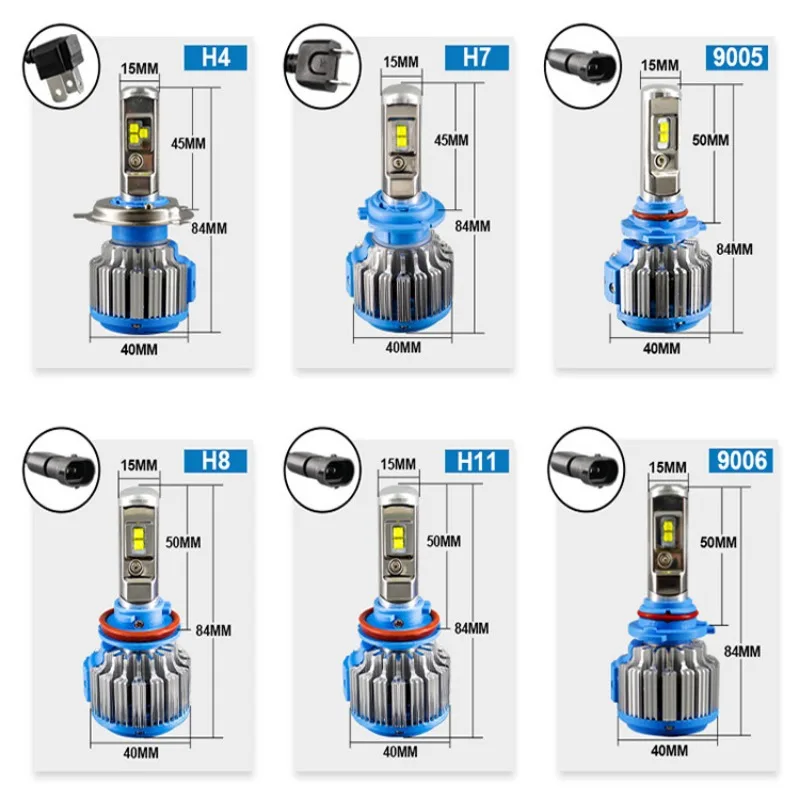 H4
15MM
45MM
84MM
40MM

H7
15MM
45MM
84MM
40MM

9005
15MM
50MM
84MM
40MM

H8
15MM
50MM
84MM
40MM

H11
15MM
50MM
84MM
40MM

9006
15MM
50MM
84MM
40MM