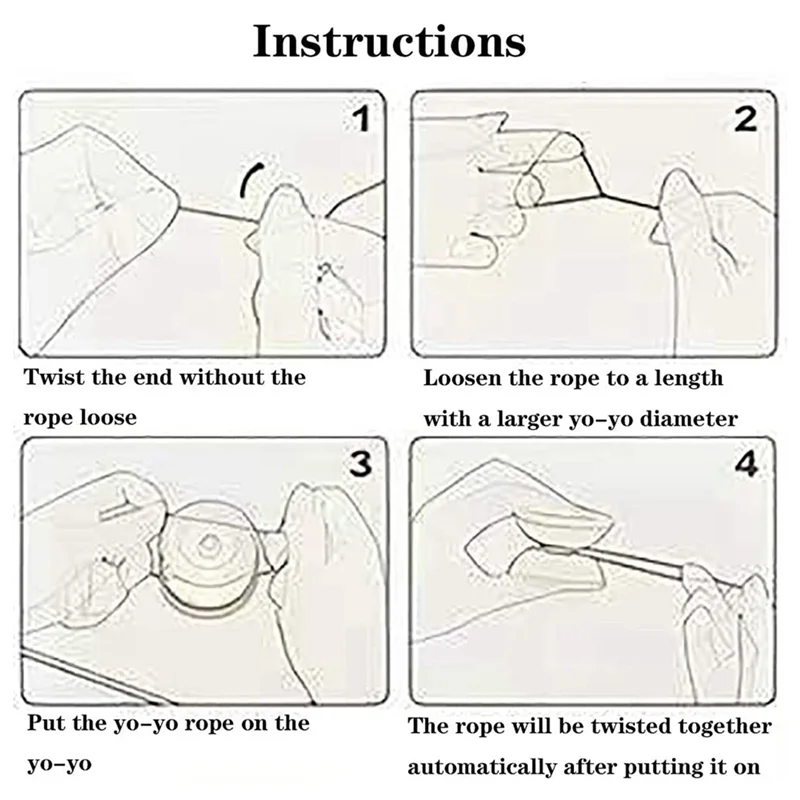 Instructions

1

Twist the end without the rope loose

2

Loosen the rope to a length with a larger yo-yo diameter

3

Put the yo-yo rope on the yo-yo

4

The rope will be twisted together automatically after putting it on