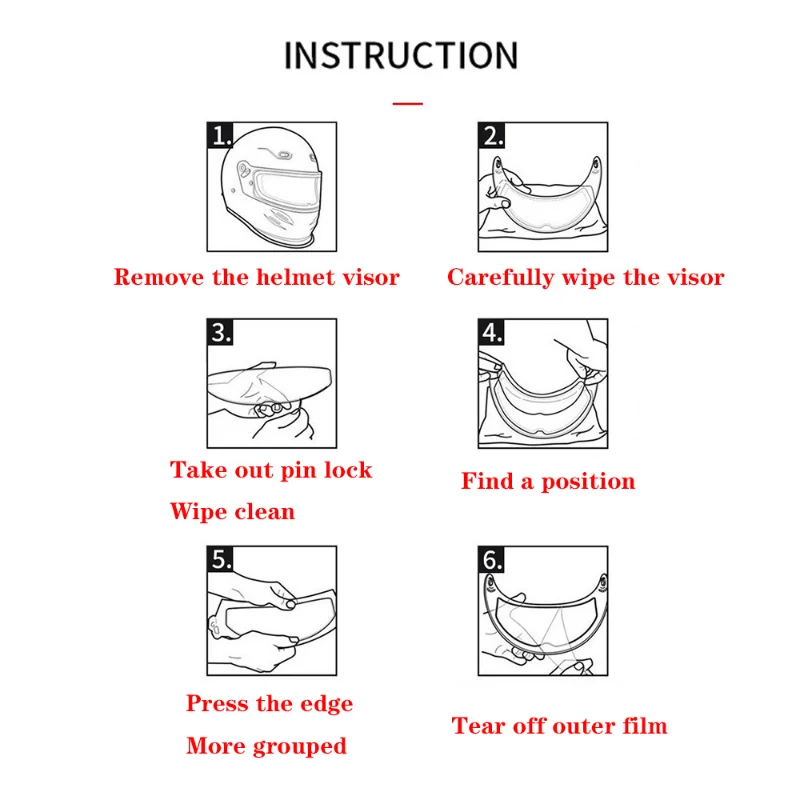 INSTRUCTION

1.

Remove the helmet visor

2.

Carefully wipe the visor

3.

Take out pin lock
Wipe clean

4.

Find a position

5.

Press the edge
More grouped

6.

Tear off outer film