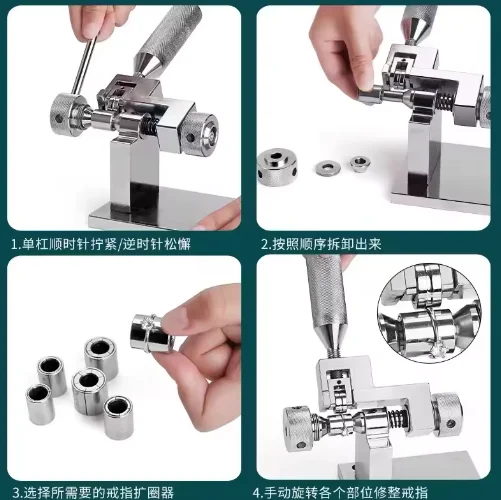 1.单杠顺时针拧紧/逆时针松懈

2.按照顺序拆卸出来

3.选择所需要的戒指扩圈器

4.手动旋转各个部位修整戒指