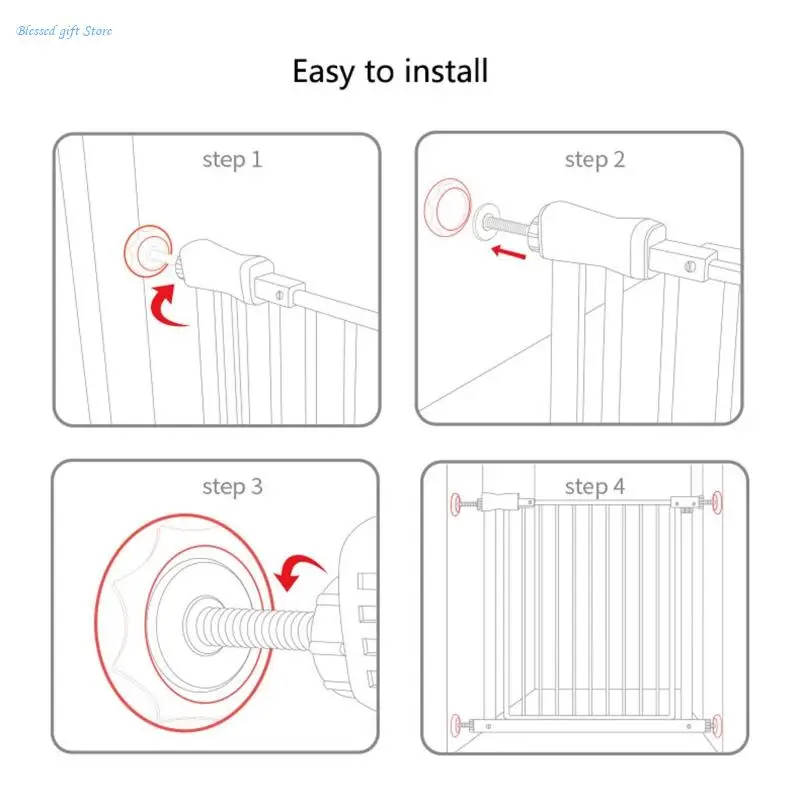 Blessed gift Store

Easy to install

step 1

step 2

step 3

step 4