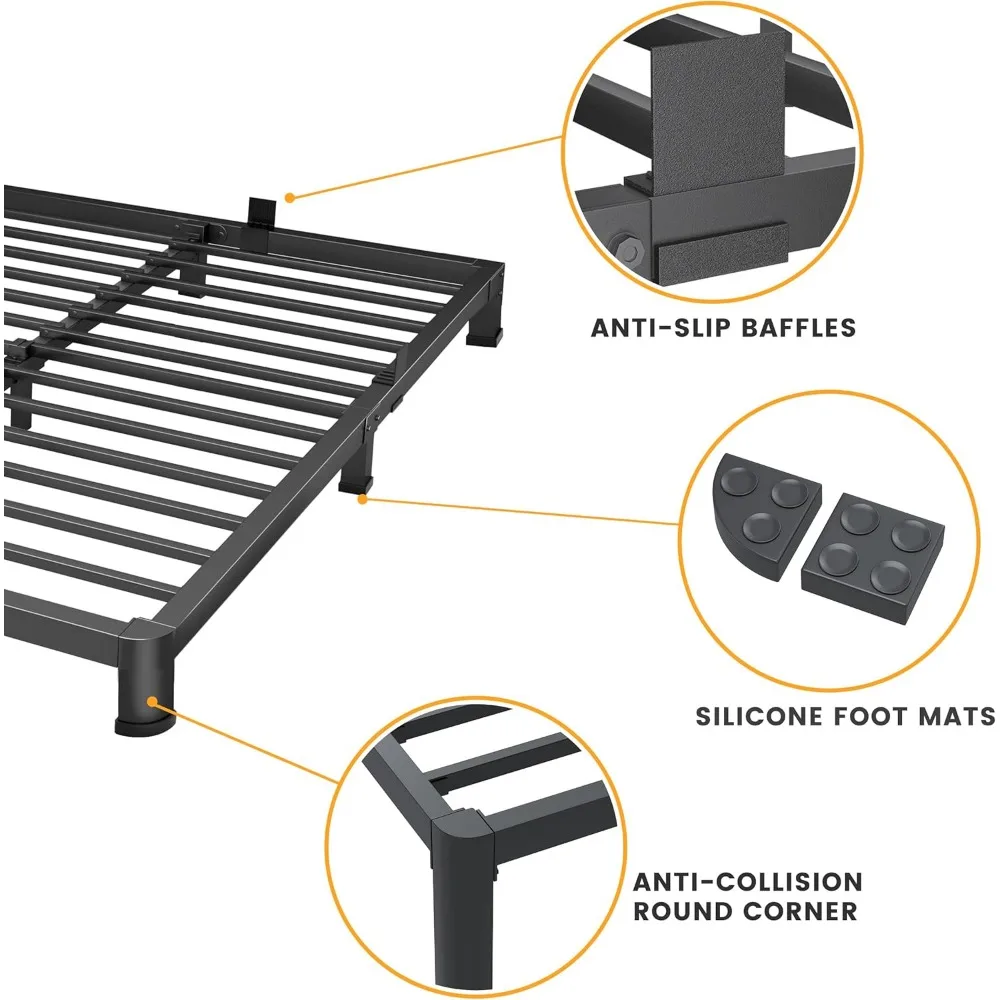 ANTI-SLIP BAFFLES

SILICONE FOOT MATS

ANTI-COLLISION
ROUND CORNER