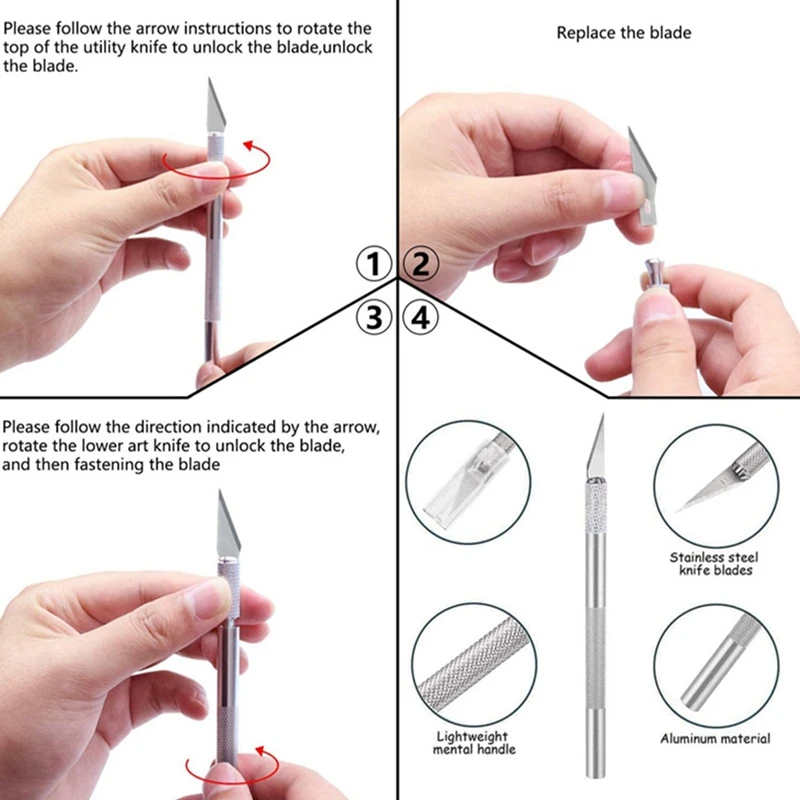 Please follow the arrow instructions to rotate the top of the utility knife to unlock the blade,unlock the blade.

Replace the blade

① ②

③ ④

Please follow the direction indicated by the arrow, rotate the lower art knife to unlock the blade, and then fastening the blade

Stainless steel knife blades

Lightweight mental handle

Aluminum material