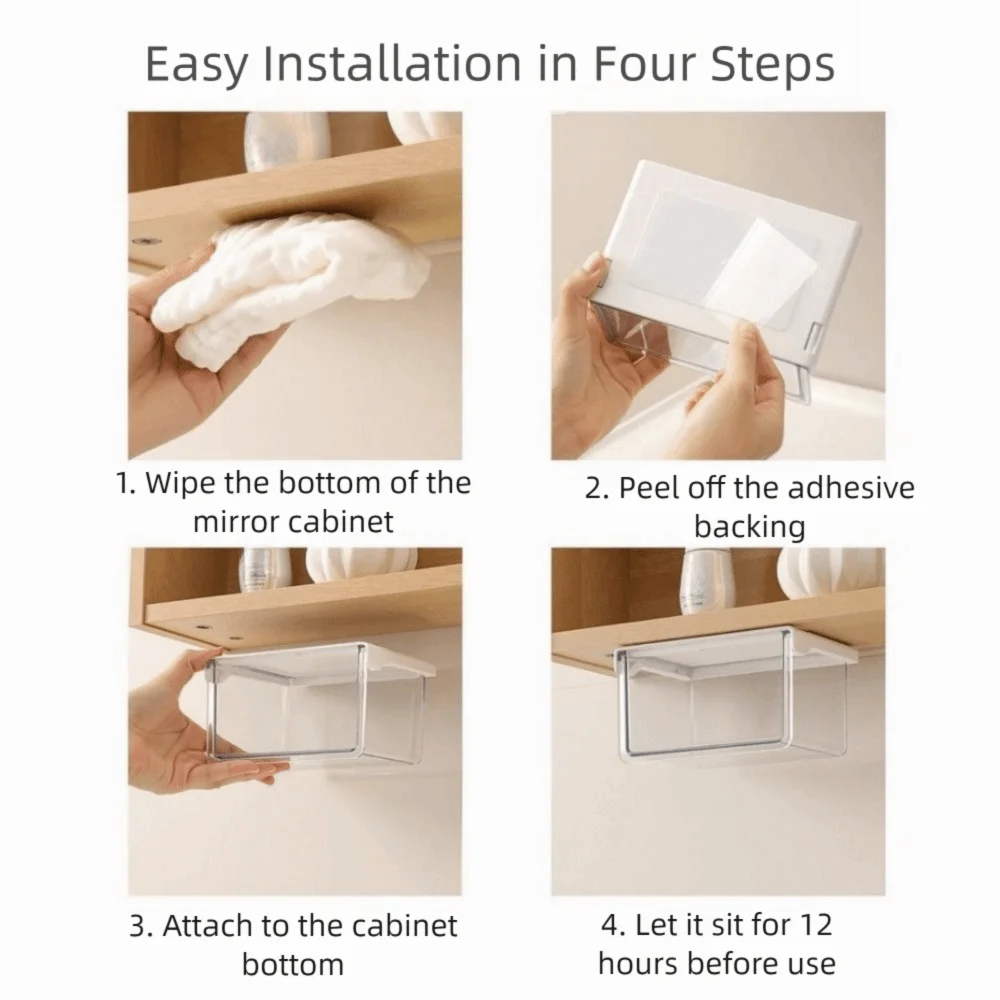 Easy Installation in Four Steps

1. Wipe the bottom of the mirror cabinet

2. Peel off the adhesive backing

3. Attach to the cabinet bottom

4. Let it sit for 12 hours before use