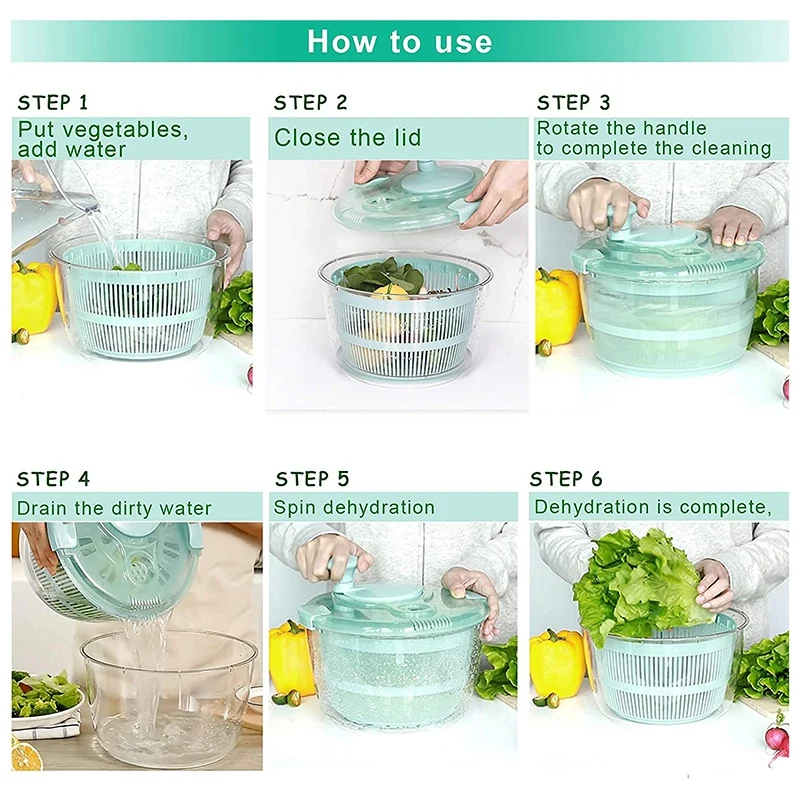 How to use

STEP 1
Put vegetables, add water

STEP 2
Close the lid

STEP 3
Rotate the handle to complete the cleaning

STEP 4
Drain the dirty water

STEP 5
Spin dehydration

STEP 6
Dehydration is complete,