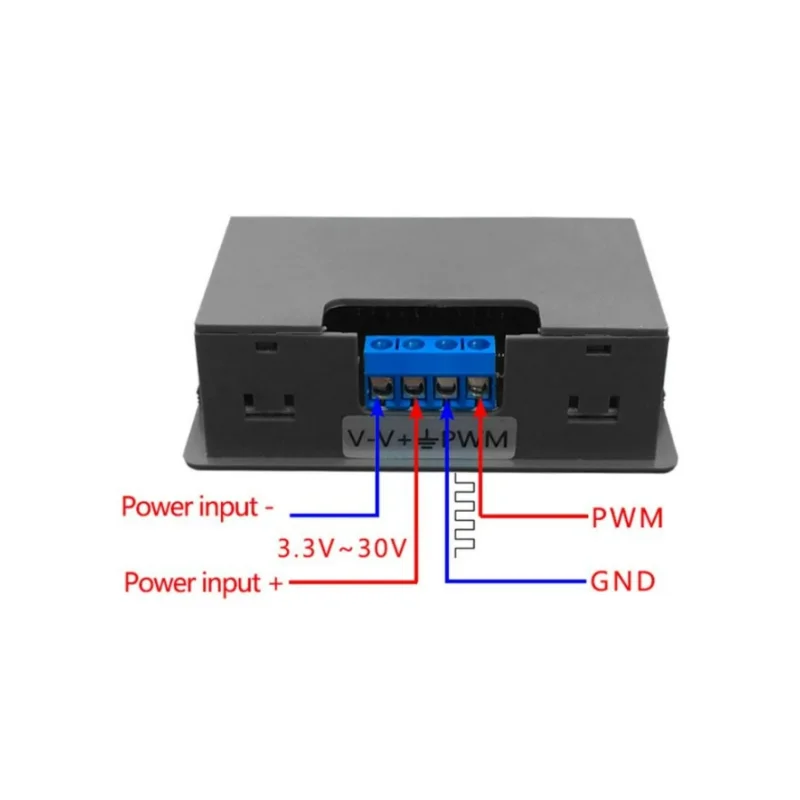 V- V+ ⏚ PWM

Power input -

3.3V~30V

Power input +

PWM

GND