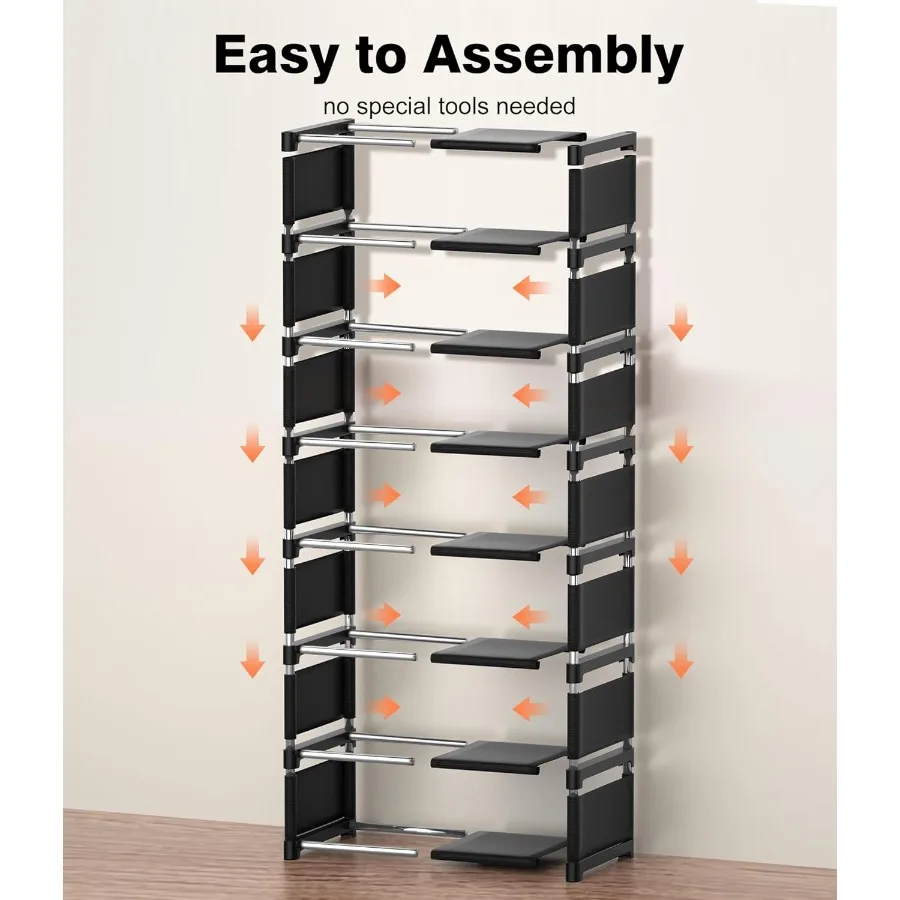 Easy to Assembly

no special tools needed