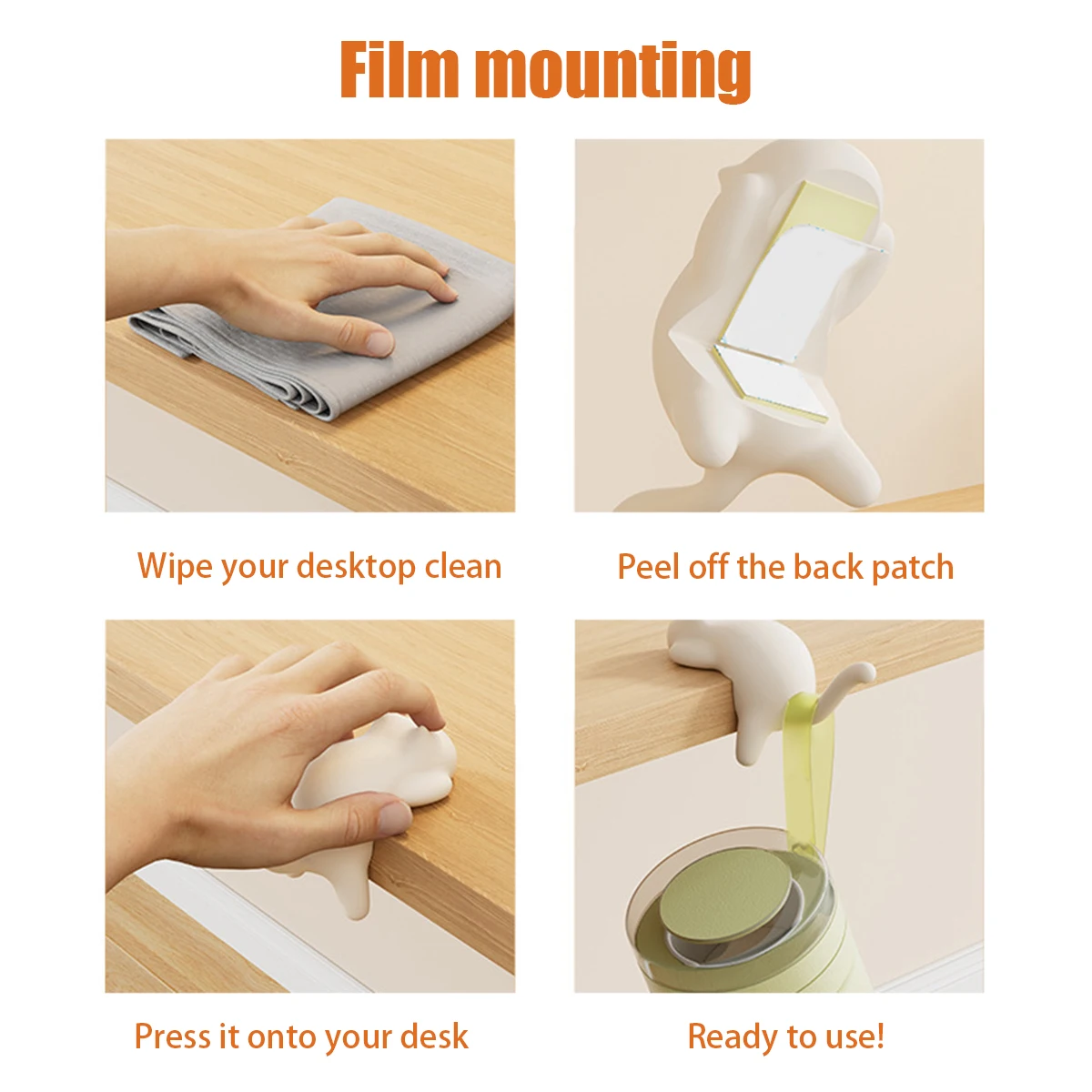 Film mounting

Wipe your desktop clean

Peel off the back patch

Press it onto your desk

Ready to use!