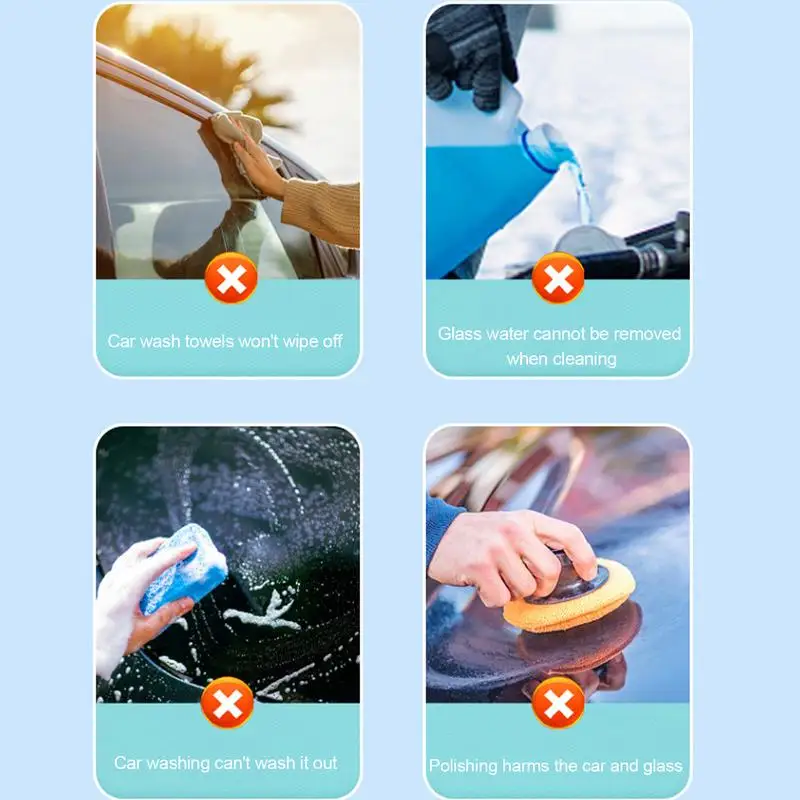 Car wash towels won't wipe off

Glass water cannot be removed when cleaning

Car washing can't wash it out

Polishing harms the car and glass