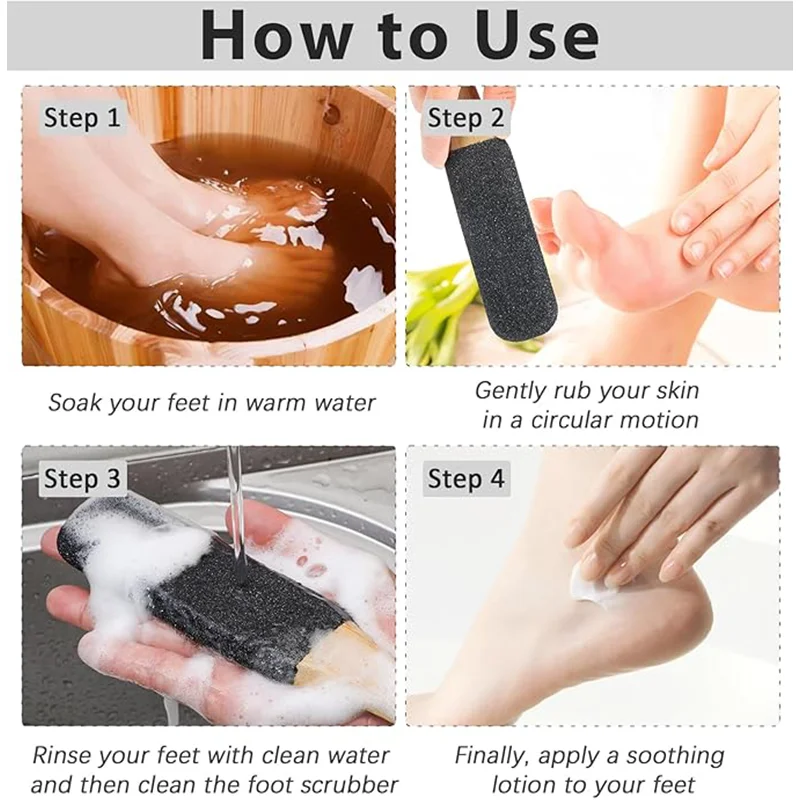 How to Use

Step 1

Soak your feet in warm water

Step 2

Gently rub your skin in a circular motion

Step 3

Rinse your feet with clean water and then clean the foot scrubber

Step 4

Finally, apply a soothing lotion to your feet