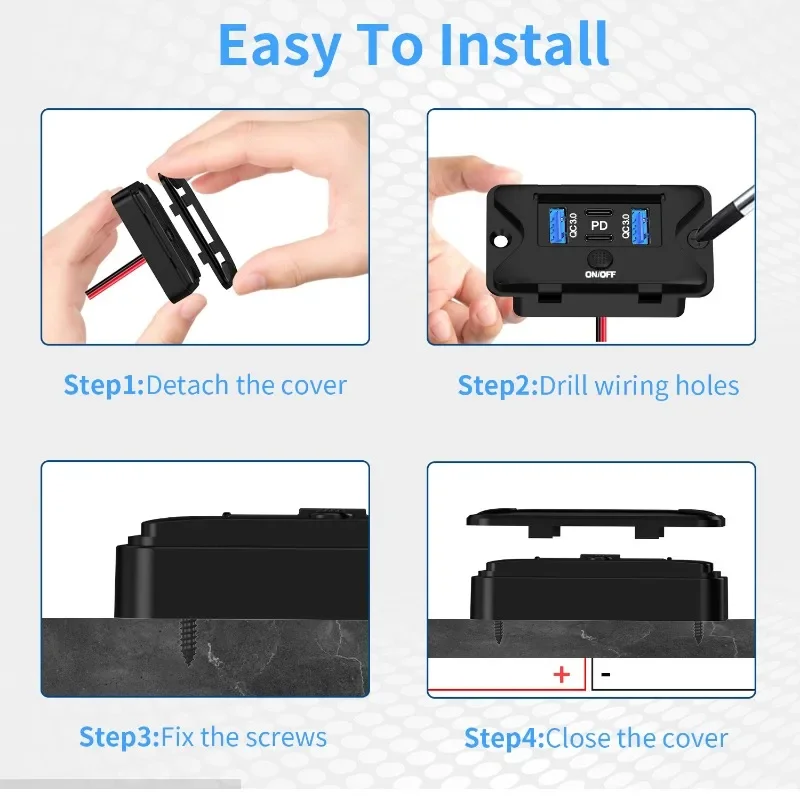 Easy To Install

QC3.0
PD
QC3.0
ON/OFF

Step1:Detach the cover

Step2:Drill wiring holes

+
-

Step3:Fix the screws

Step4:Close the cover