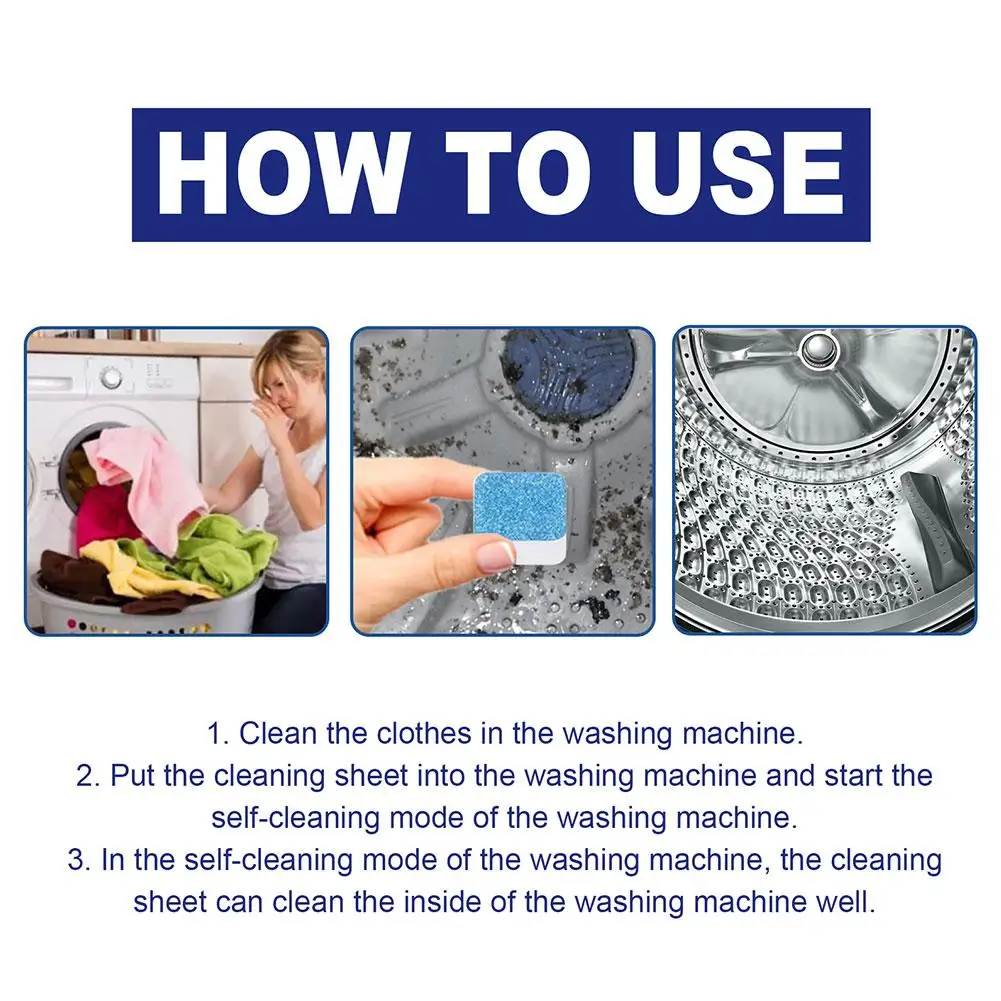 HOW TO USE

1. Clean the clothes in the washing machine.
2. Put the cleaning sheet into the washing machine and start the self-cleaning mode of the washing machine.
3. In the self-cleaning mode of the washing machine, the cleaning sheet can clean the inside of the washing machine well.