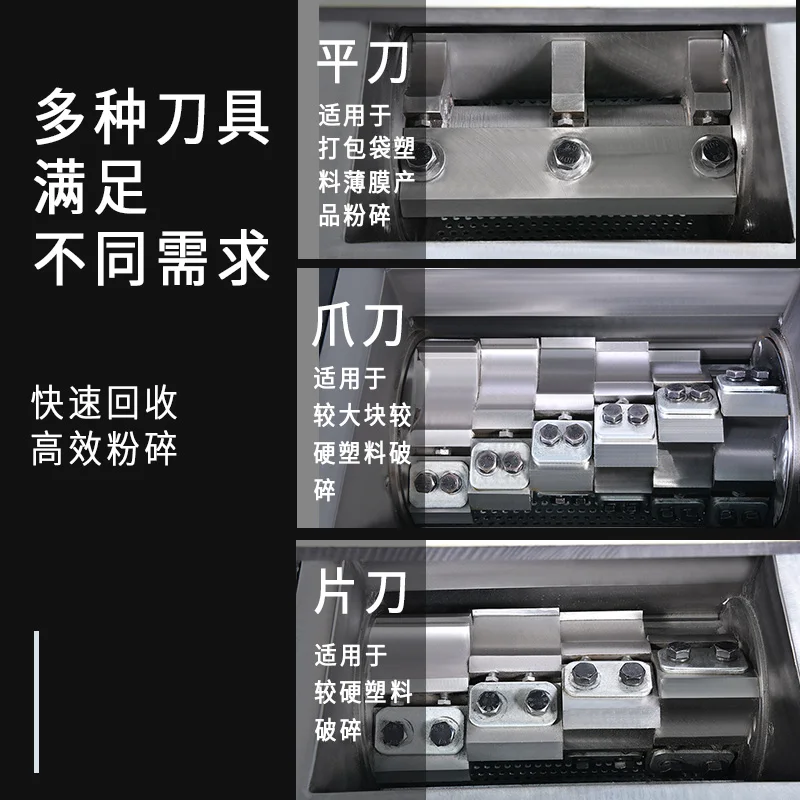 多种刀具
满足
不同需求

快速回收
高效粉碎

平刀
适用于打包袋塑料薄膜产品粉碎

爪刀
适用于较大块较硬塑料破碎

片刀
适用于较硬塑料破碎