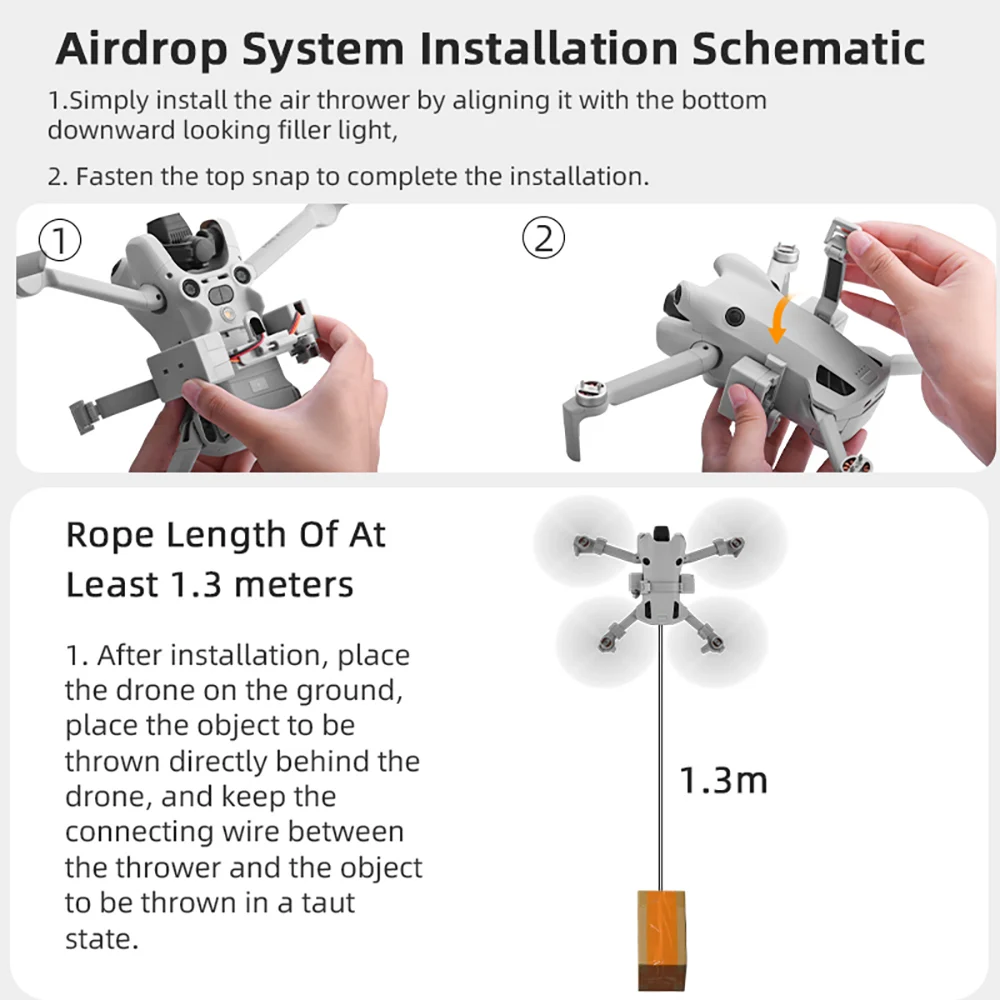 Airdrop System Installation Schematic

1.Simply install the air thrower by aligning it with the bottom downward looking filler light,

2. Fasten the top snap to complete the installation.

①

②

Rope Length Of At Least 1.3 meters

1. After installation, place the drone on the ground, place the object to be thrown directly behind the drone, and keep the connecting wire between the thrower and the object to be thrown in a taut state.

1.3m