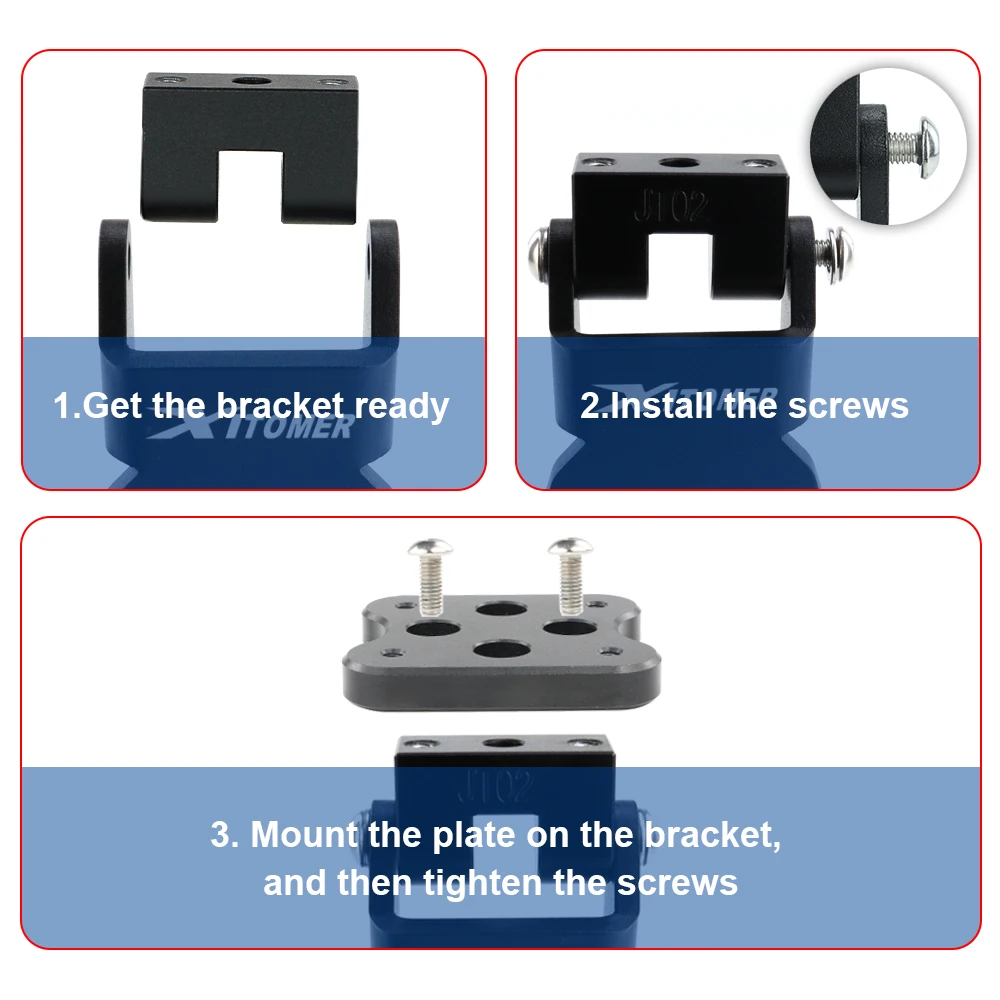 1.Get the bracket ready

XITOMER

JT02

2.Install the screws

XITOMER

JT02

3. Mount the plate on the bracket, and then tighten the screws