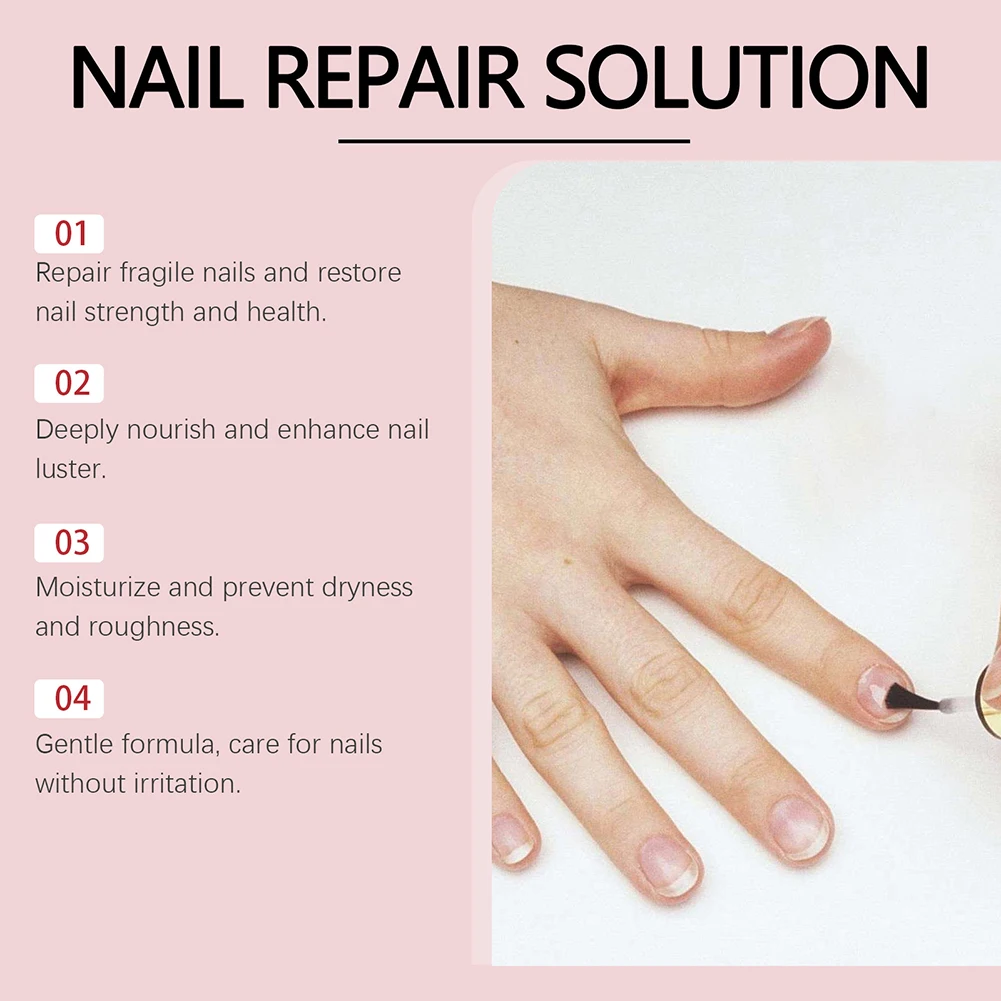 NAIL REPAIR SOLUTION

01
Repair fragile nails and restore nail strength and health.

02
Deeply nourish and enhance nail luster.

03
Moisturize and prevent dryness and roughness.

04
Gentle formula, care for nails without irritation.