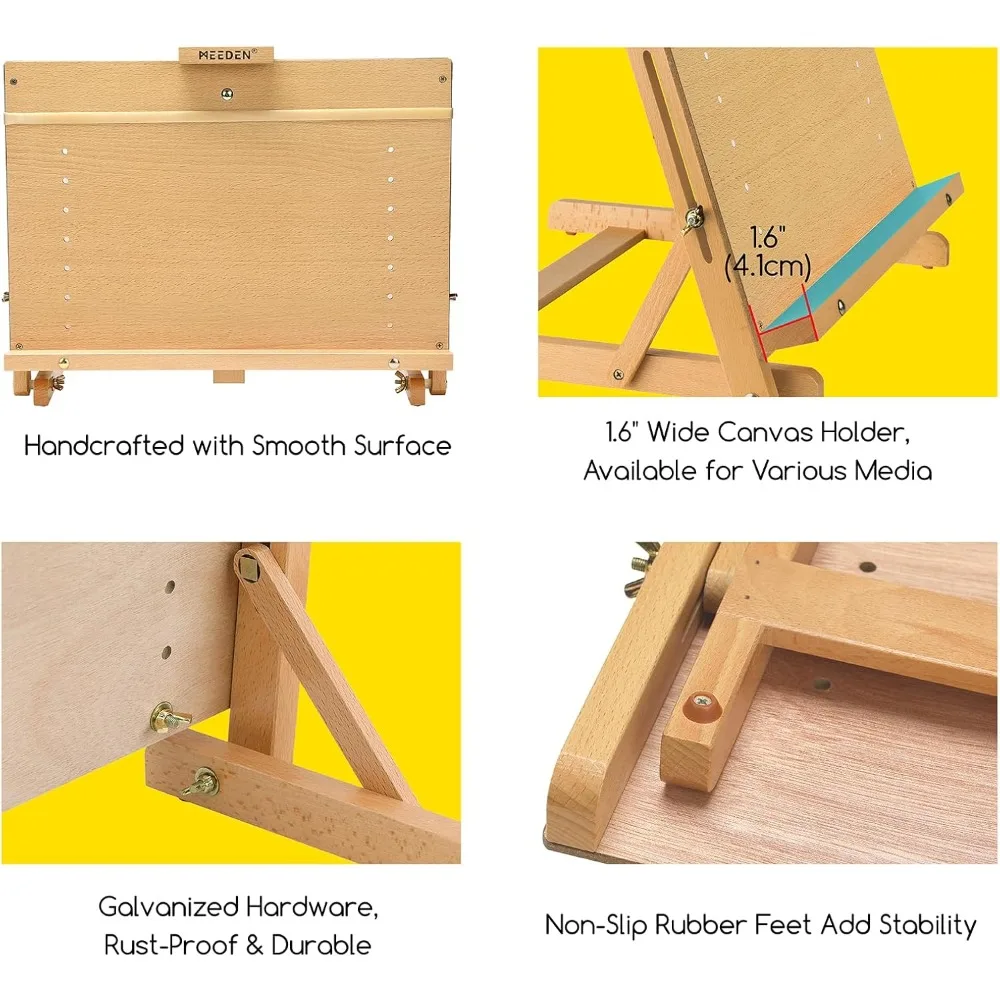 MEEDEN®

Handcrafted with Smooth Surface

1.6"
(4.1cm)

1.6" Wide Canvas Holder, Available for Various Media

Galvanized Hardware, Rust-Proof & Durable

Non-Slip Rubber Feet Add Stability