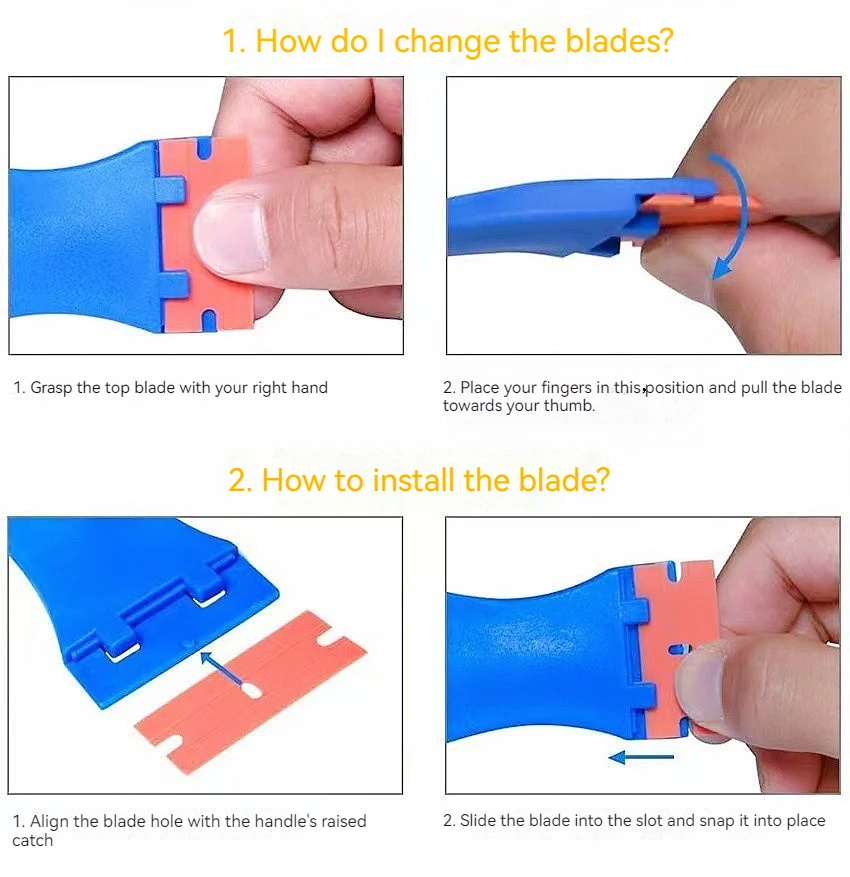 1. How do I change the blades?

1. Grasp the top blade with your right hand

2. Place your fingers in this position and pull the blade towards your thumb.

2. How to install the blade?

1. Align the blade hole with the handle's raised catch

2. Slide the blade into the slot and snap it into place