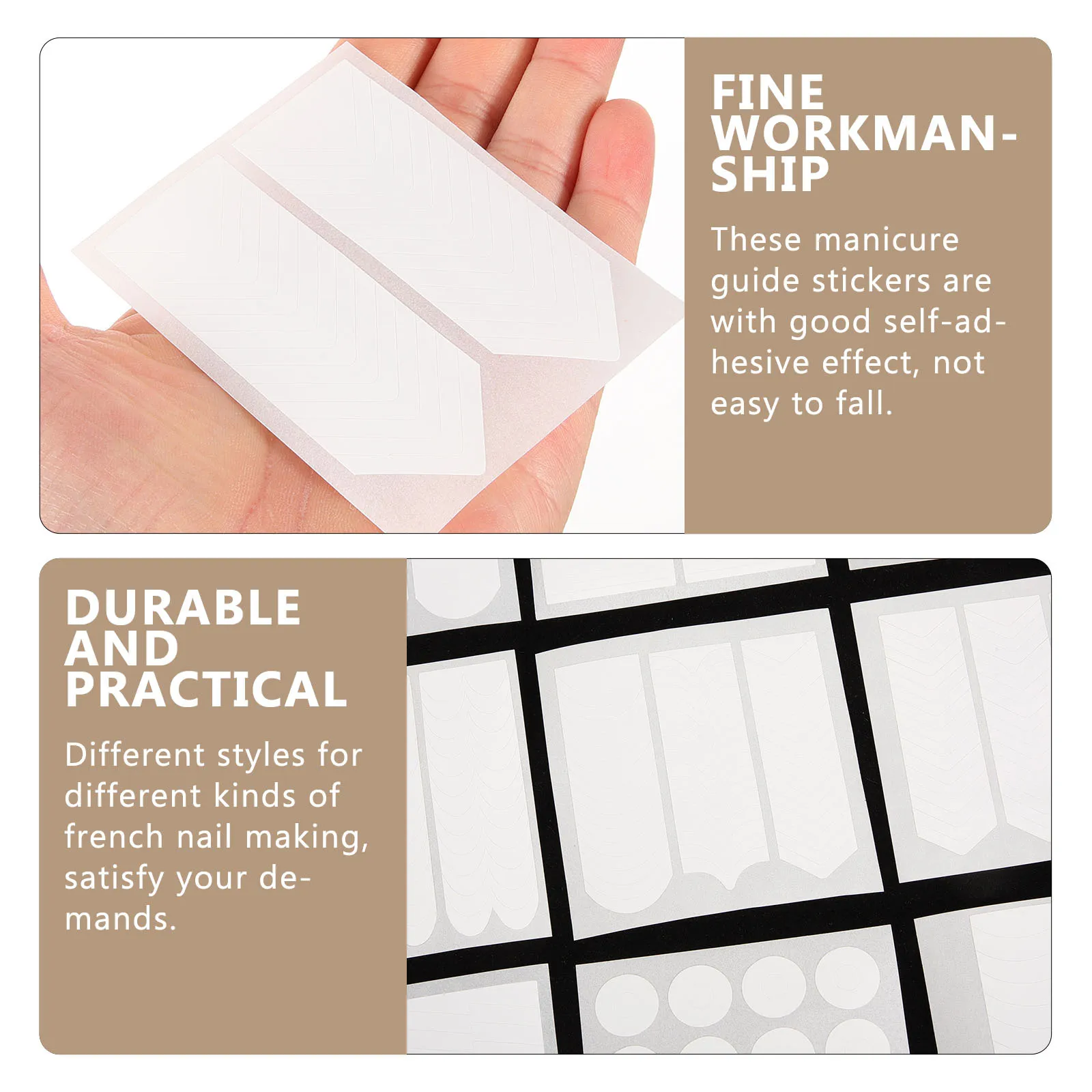 FINE WORKMANSHIP

These manicure guide stickers are with good self-adhesive effect, not easy to fall.

DURABLE AND PRACTICAL

Different styles for different kinds of french nail making, satisfy your demands.