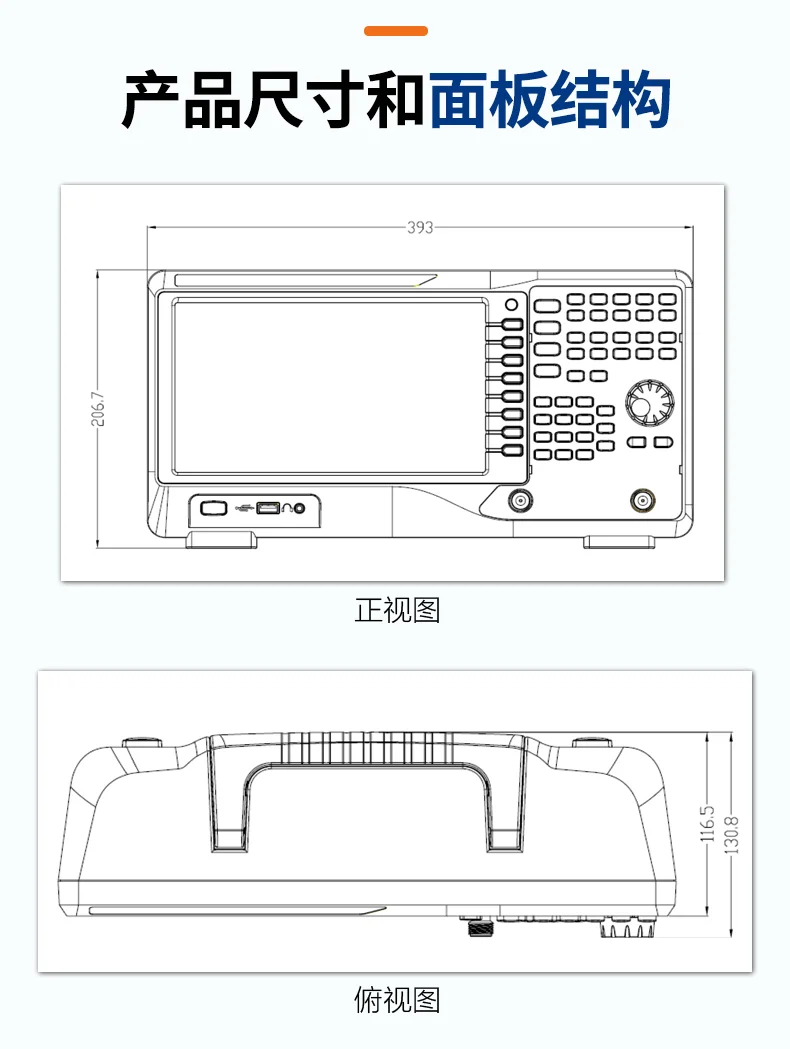 产品尺寸和面板结构

393

206.7

正视图

116.5

130.8

俯视图