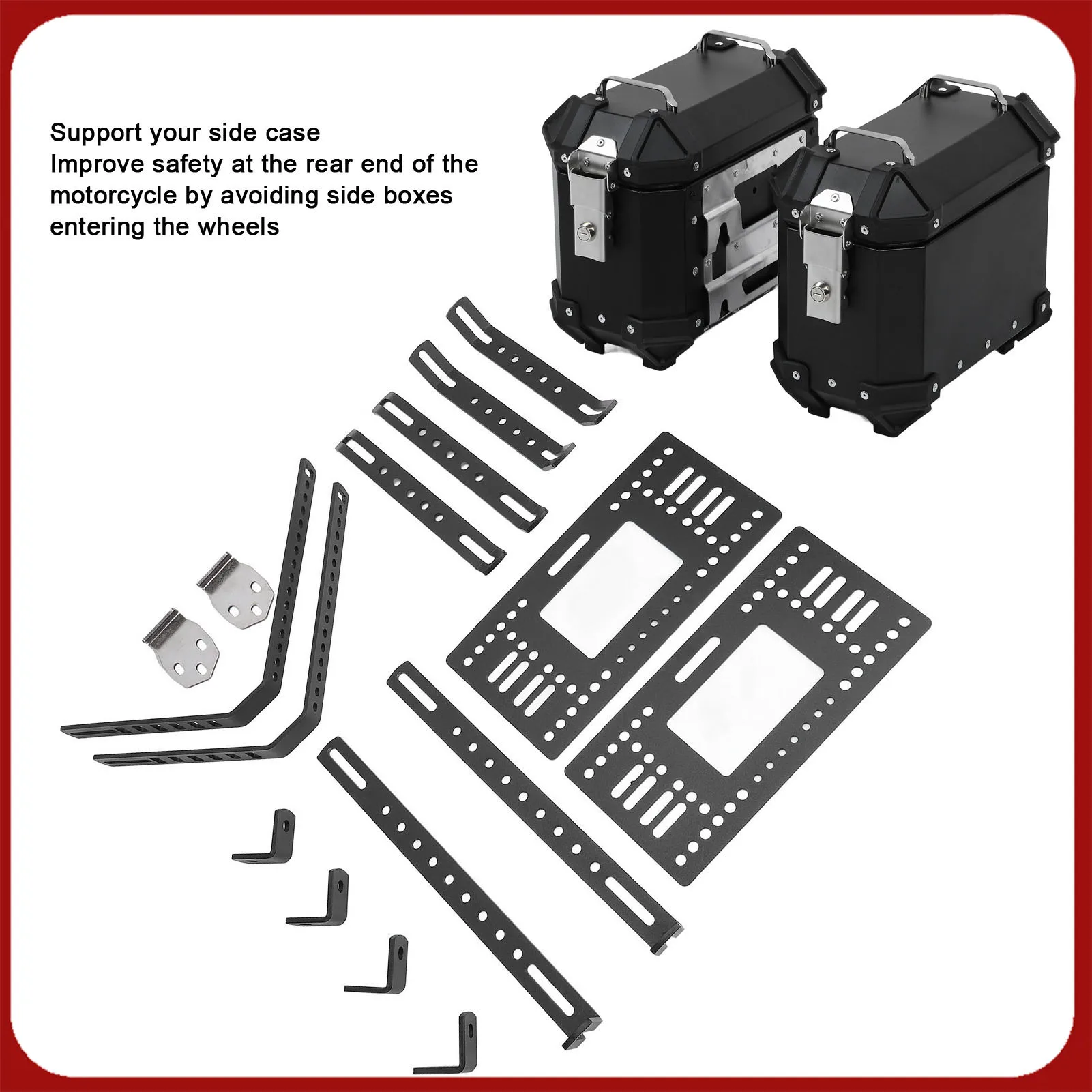 Support your side case
Improve safety at the rear end of the motorcycle by avoiding side boxes entering the wheels