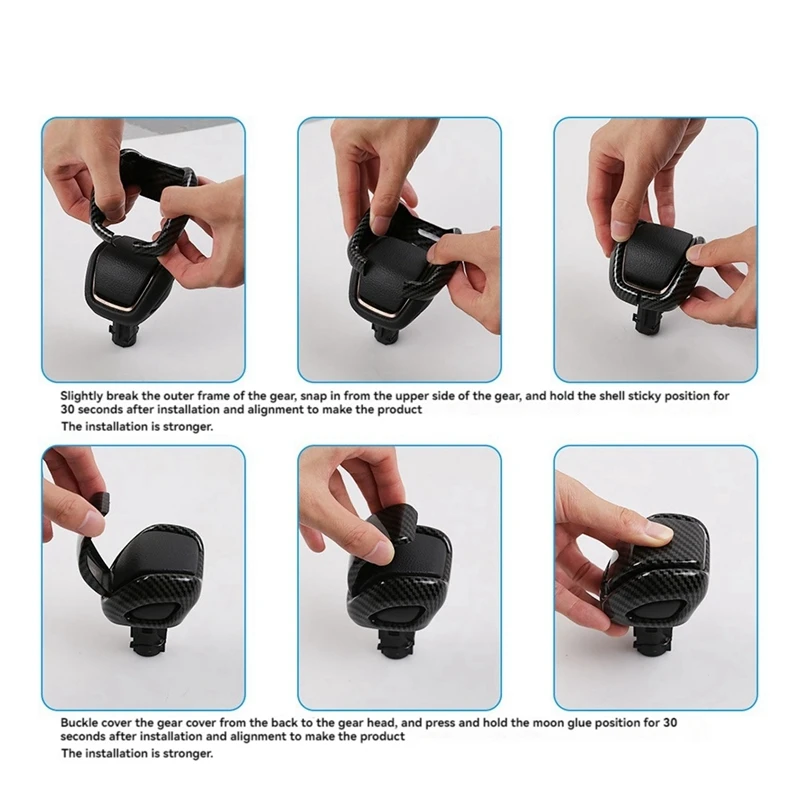 Slightly break the outer frame of the gear, snap in from the upper side of the gear, and hold the shell sticky position for 30 seconds after installation and alignment to make the product

The installation is stronger.

Buckle cover the gear cover from the back to the gear head, and press and hold the moon glue position for 30 seconds after installation and alignment to make the product

The installation is stronger.