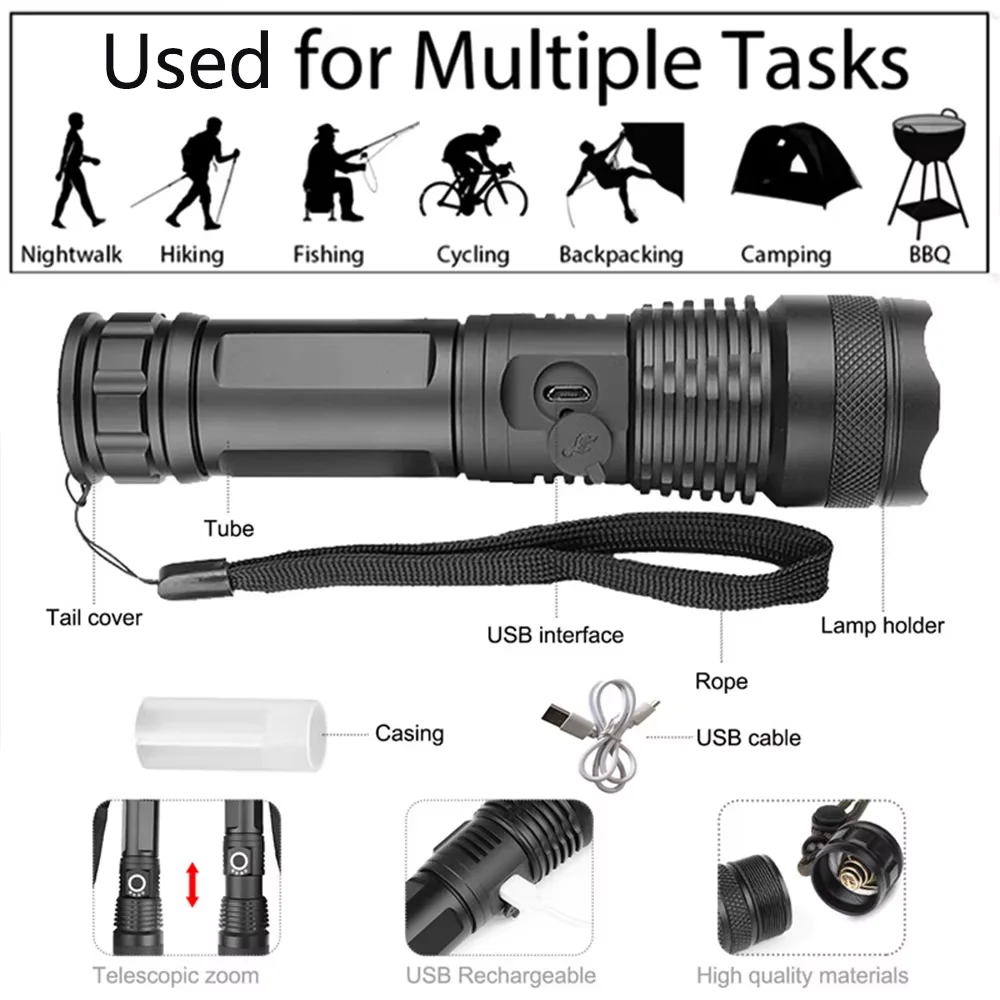 Used for Multiple Tasks

Nightwalk Hiking Fishing Cycling Backpacking Camping BBQ

Tube

Tail cover

USB interface

Lamp holder

Rope

Casing

USB cable

Telescopic zoom

USB Rechargeable

High quality materials