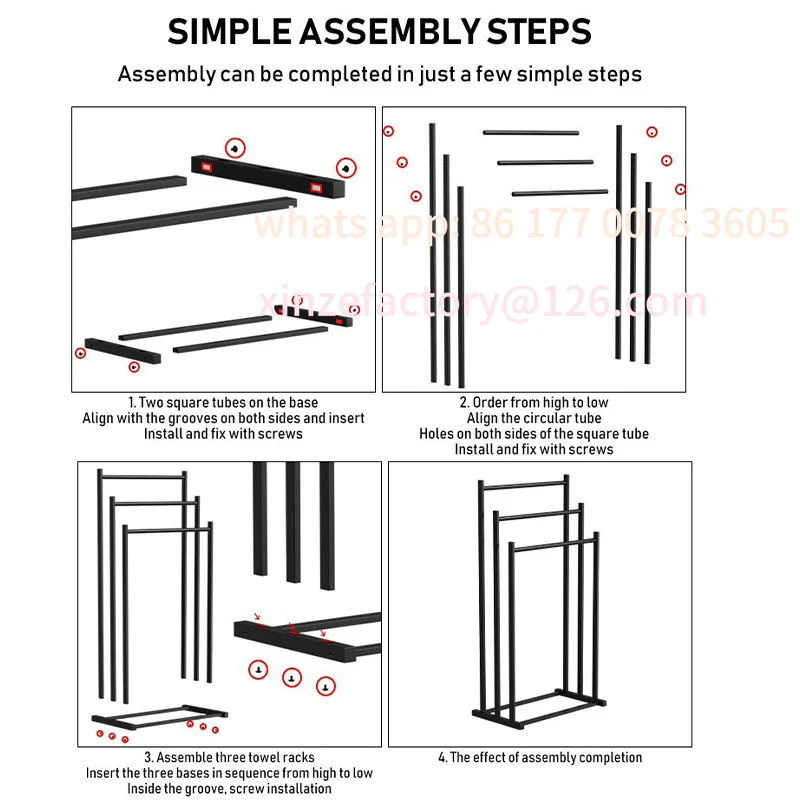 SIMPLE ASSEMBLY STEPS

Assembly can be completed in just a few simple steps

whats app: 86 177 0078 3605

xinzefactory@126.com

1. Two square tubes on the base
Align with the grooves on both sides and insert
Install and fix with screws

2. Order from high to low
Align the circular tube
Holes on both sides of the square tube
Install and fix with screws

3. Assemble three towel racks
Insert the three bases in sequence from high to low
Inside the groove, screw installation

4. The effect of assembly completion