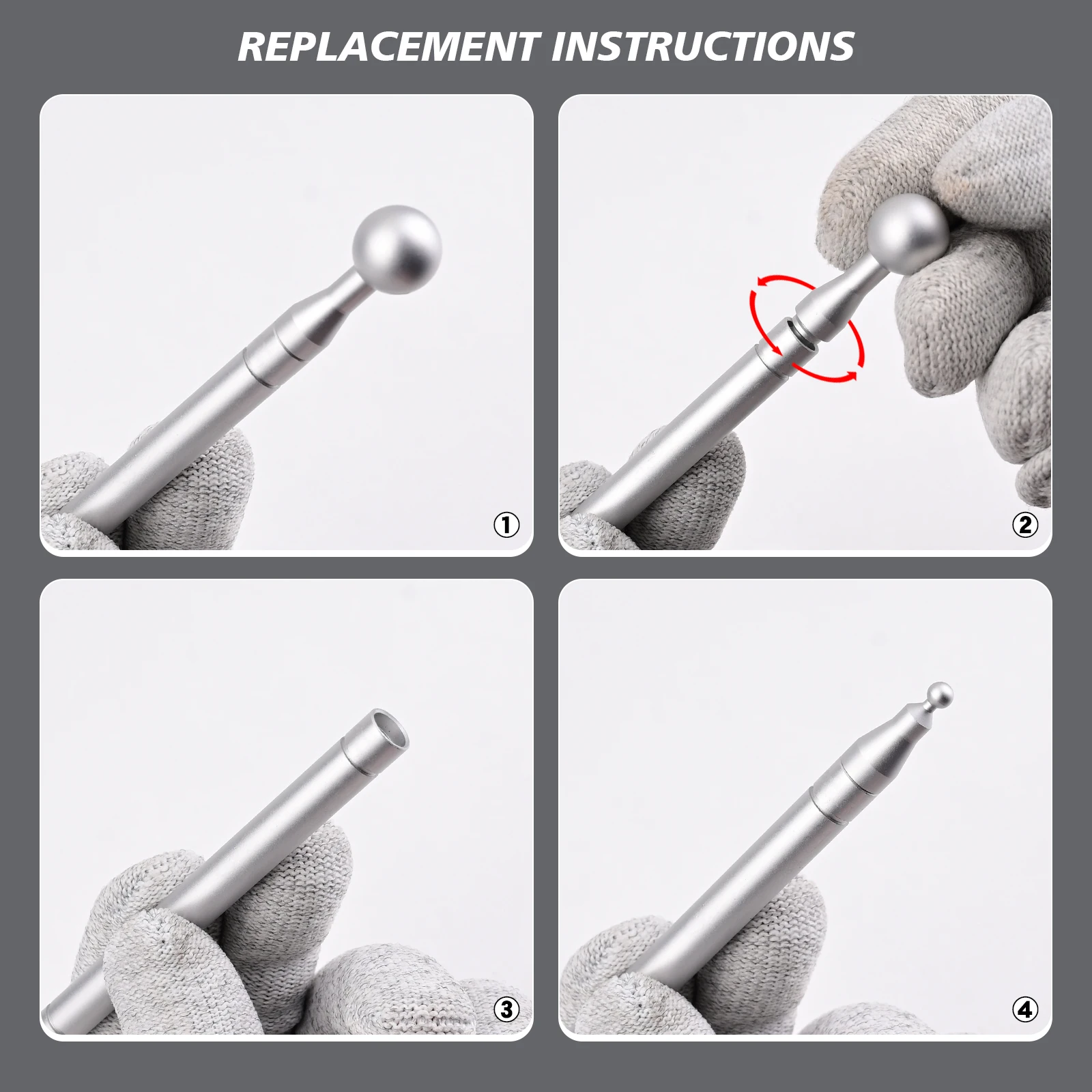 REPLACEMENT INSTRUCTIONS

①

②

③

④