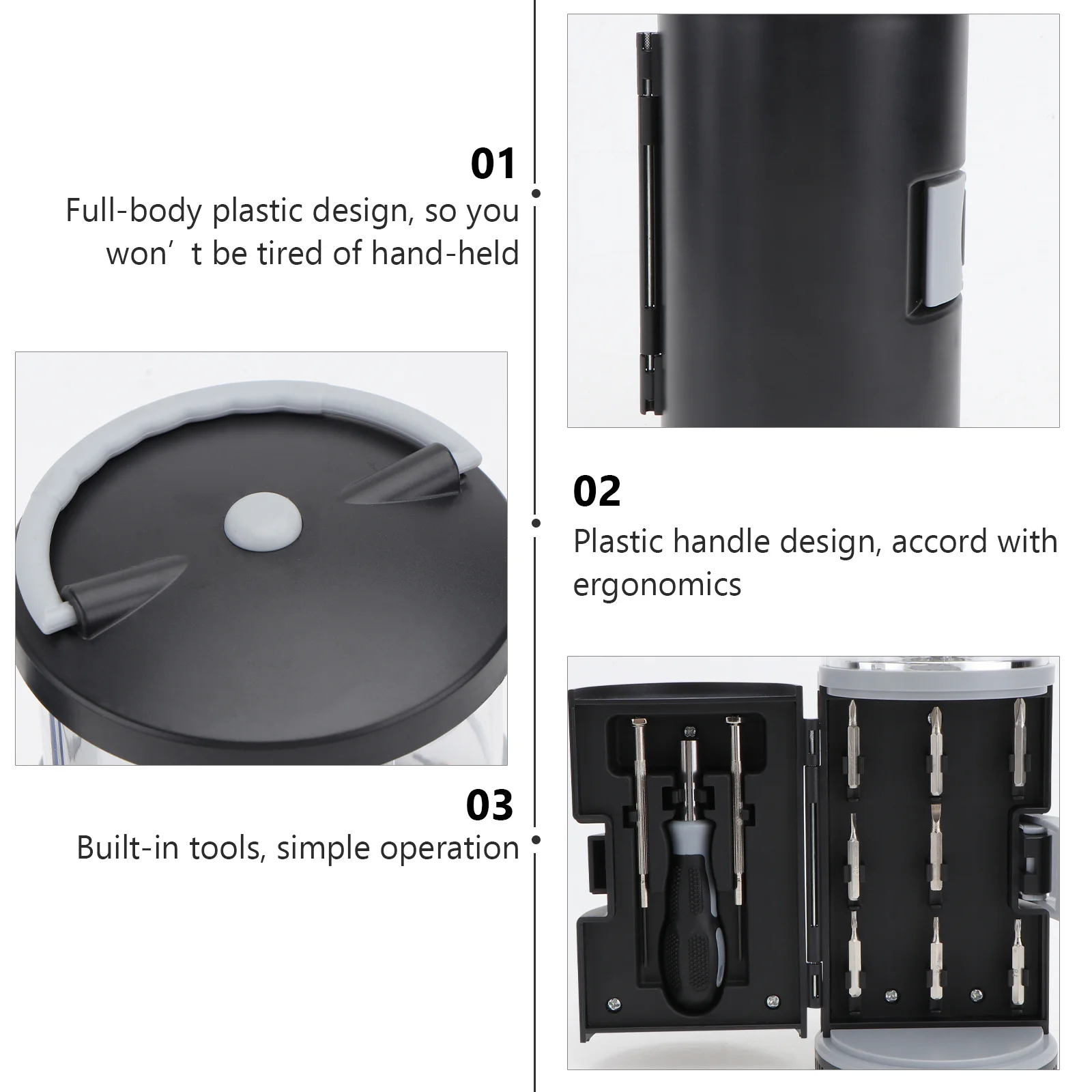 01
Full-body plastic design, so you won’t be tired of hand-held

02
Plastic handle design, accord with ergonomics

03
Built-in tools, simple operation