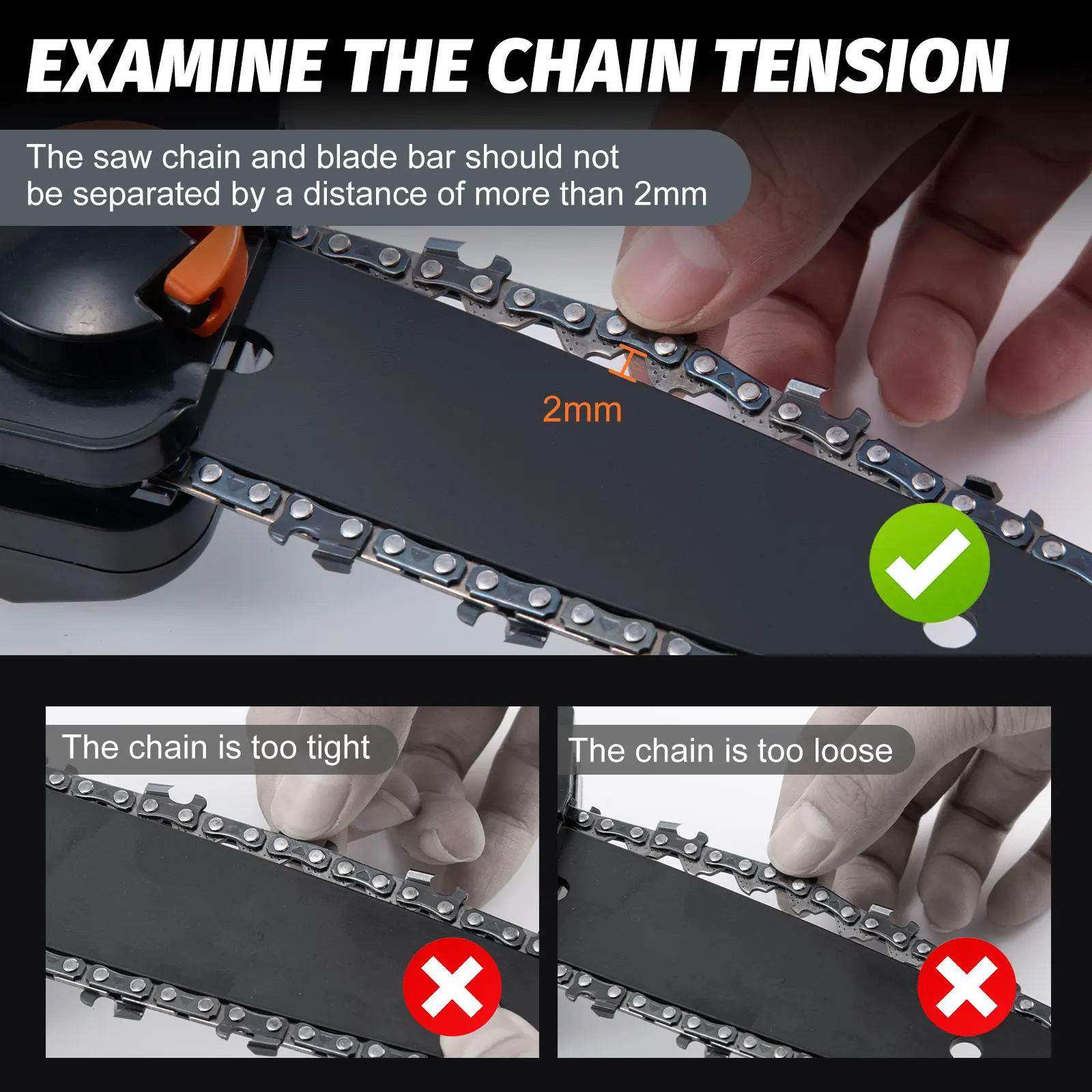 EXAMINE THE CHAIN TENSION

The saw chain and blade bar should not be separated by a distance of more than 2mm

2mm

The chain is too tight

The chain is too loose