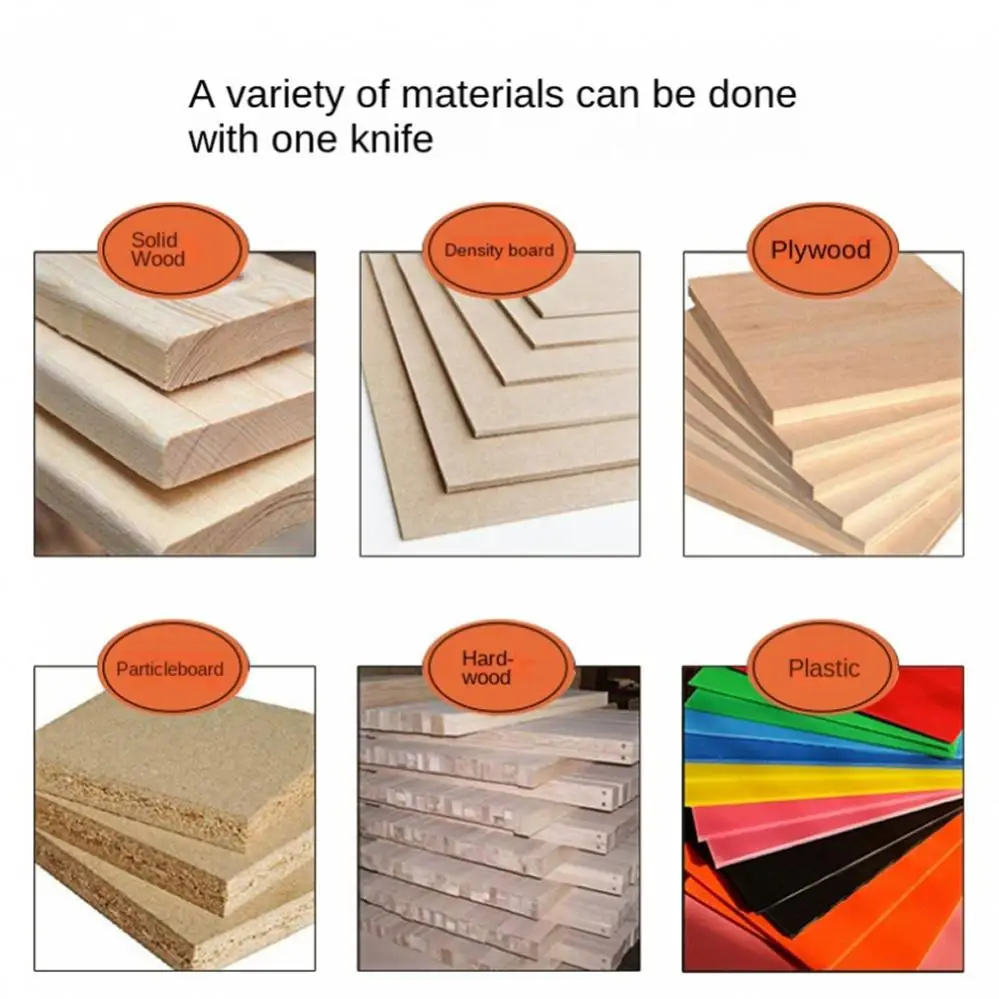 A variety of materials can be done with one knife

Solid Wood

Density board

Plywood

Particleboard

Hard-wood

Plastic