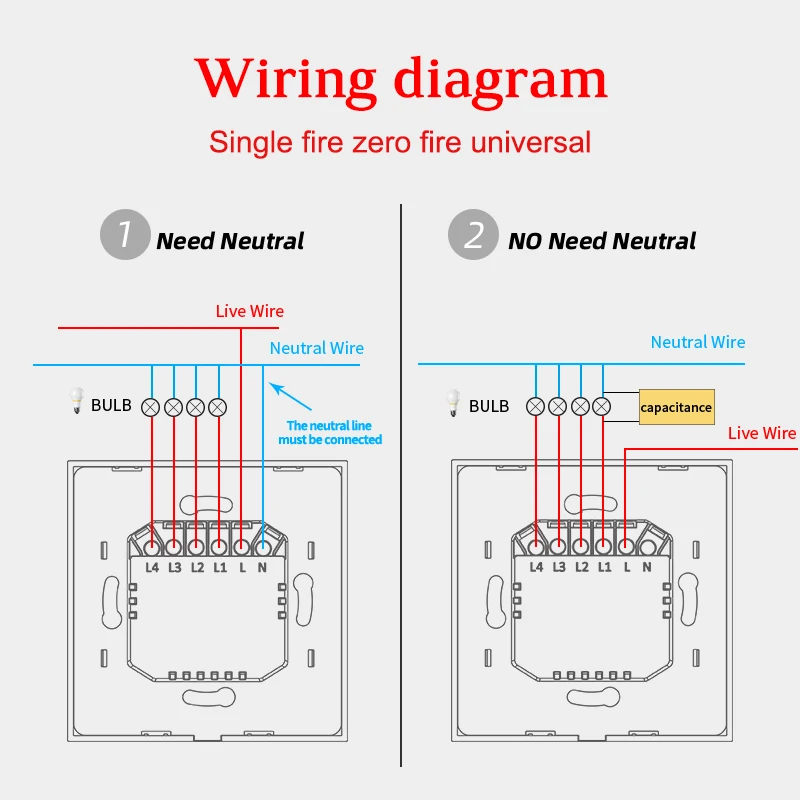 Wiring diagram

Single fire zero fire universal

1 Need Neutral

Live Wire

Neutral Wire

BULB

The neutral line must be connected

L4 L3 L2 L1 L N

2 NO Need Neutral

Neutral Wire

BULB

capacitance

Live Wire

L4 L3 L2 L1 L N