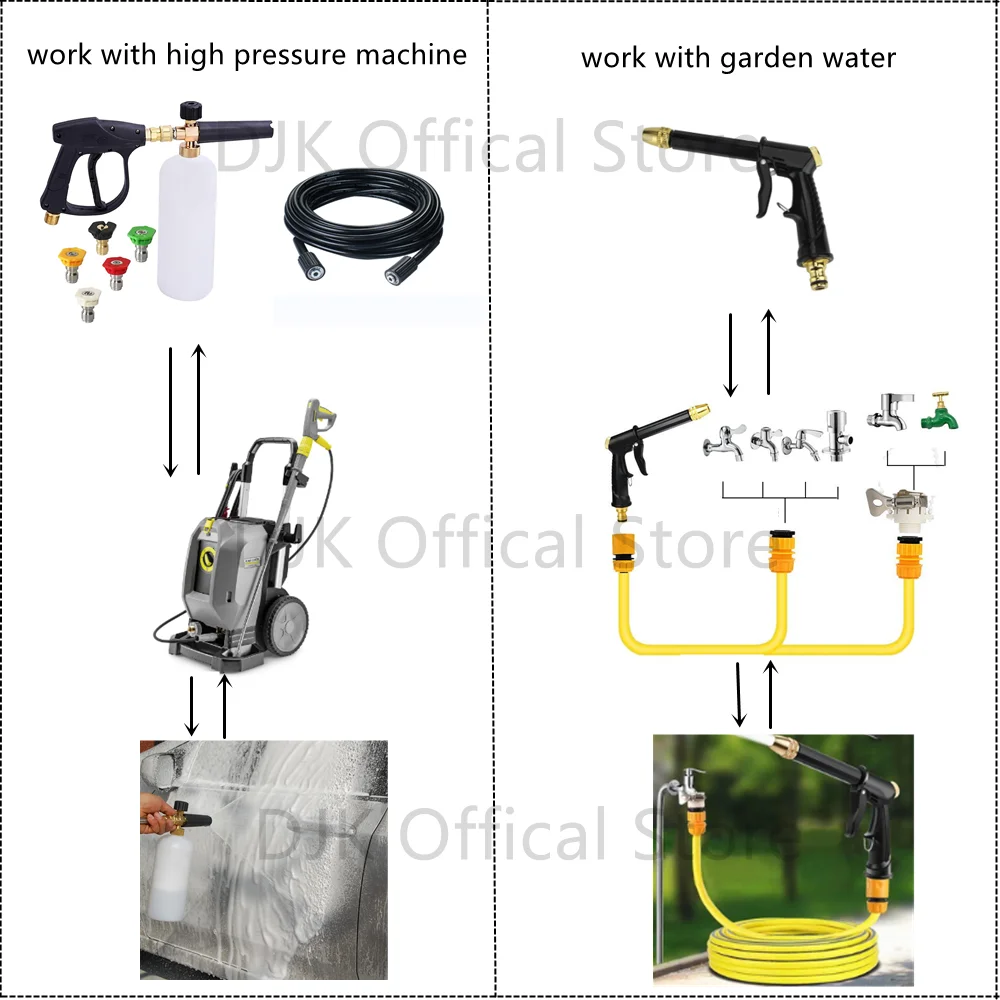 work with high pressure machine

work with garden water

DJK Offical Store

DJK Offical Store

DJK Offical Store