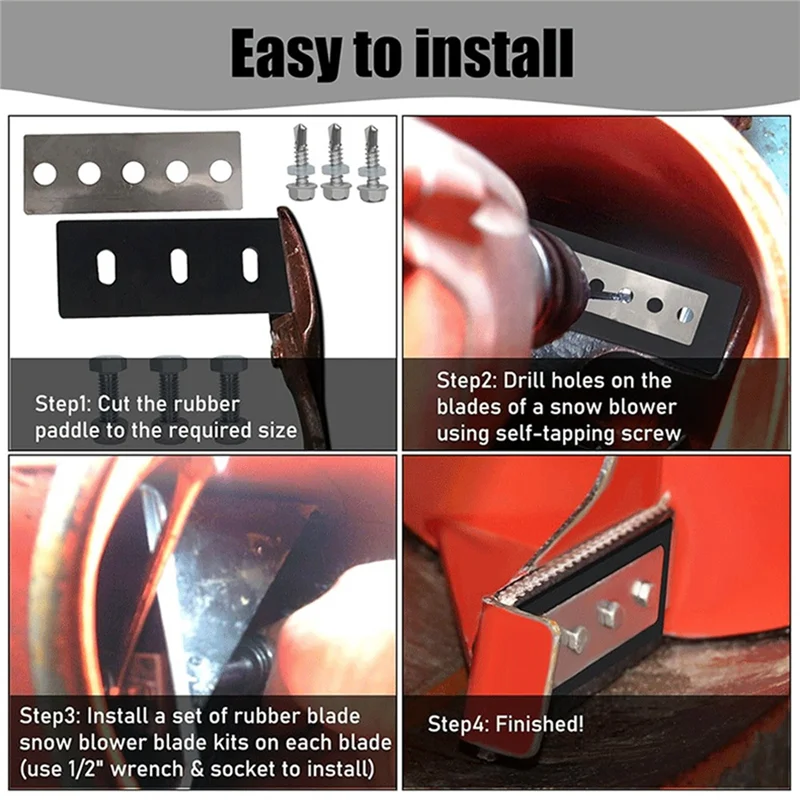 Easy to install

Step1: Cut the rubber paddle to the required size

Step2: Drill holes on the blades of a snow blower using self-tapping screw

Step3: Install a set of rubber blade snow blower blade kits on each blade (use 1/2" wrench & socket to install)

Step4: Finished!