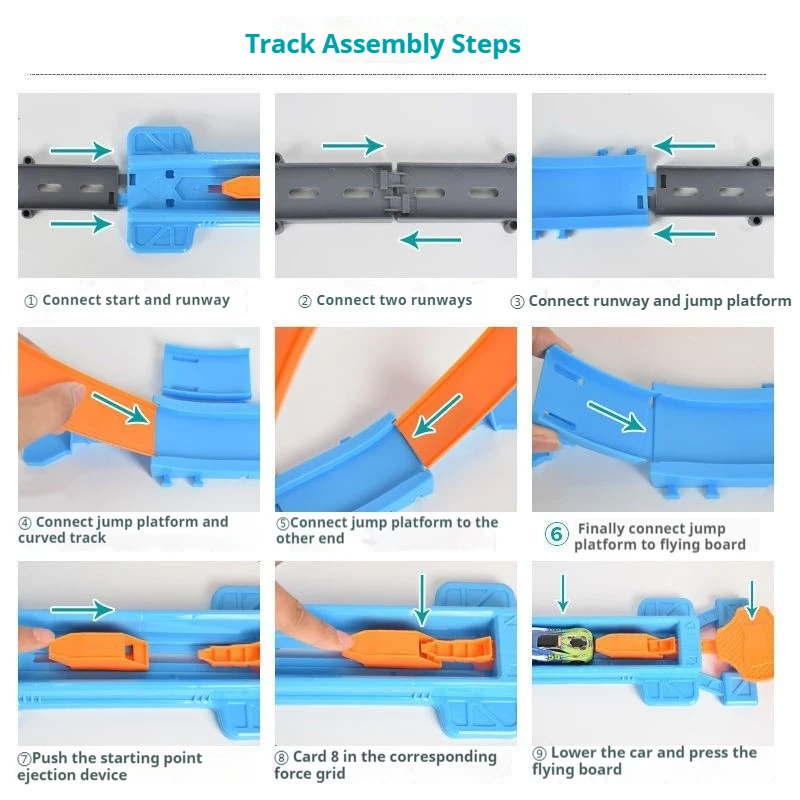 Track Assembly Steps

① Connect start and runway

② Connect two runways

③ Connect runway and jump platform

④ Connect jump platform and curved track

⑤Connect jump platform to the other end

⑥ Finally connect jump platform to flying board

⑦Push the starting point ejection device

⑧ Card 8 in the corresponding force grid

⑨ Lower the car and press the flying board