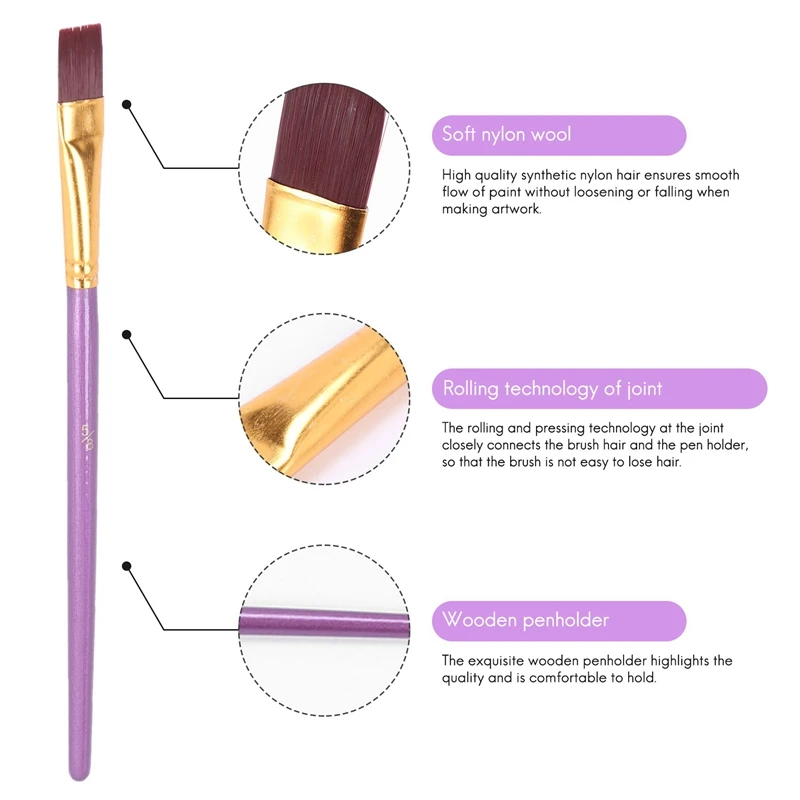 5/8

Soft nylon wool

High quality synthetic nylon hair ensures smooth flow of paint without loosening or falling when making artwork.

Rolling technology of joint

The rolling and pressing technology at the joint closely connects the brush hair and the pen holder, so that the brush is not easy to lose hair.

Wooden penholder

The exquisite wooden penholder highlights the quality and is comfortable to hold.