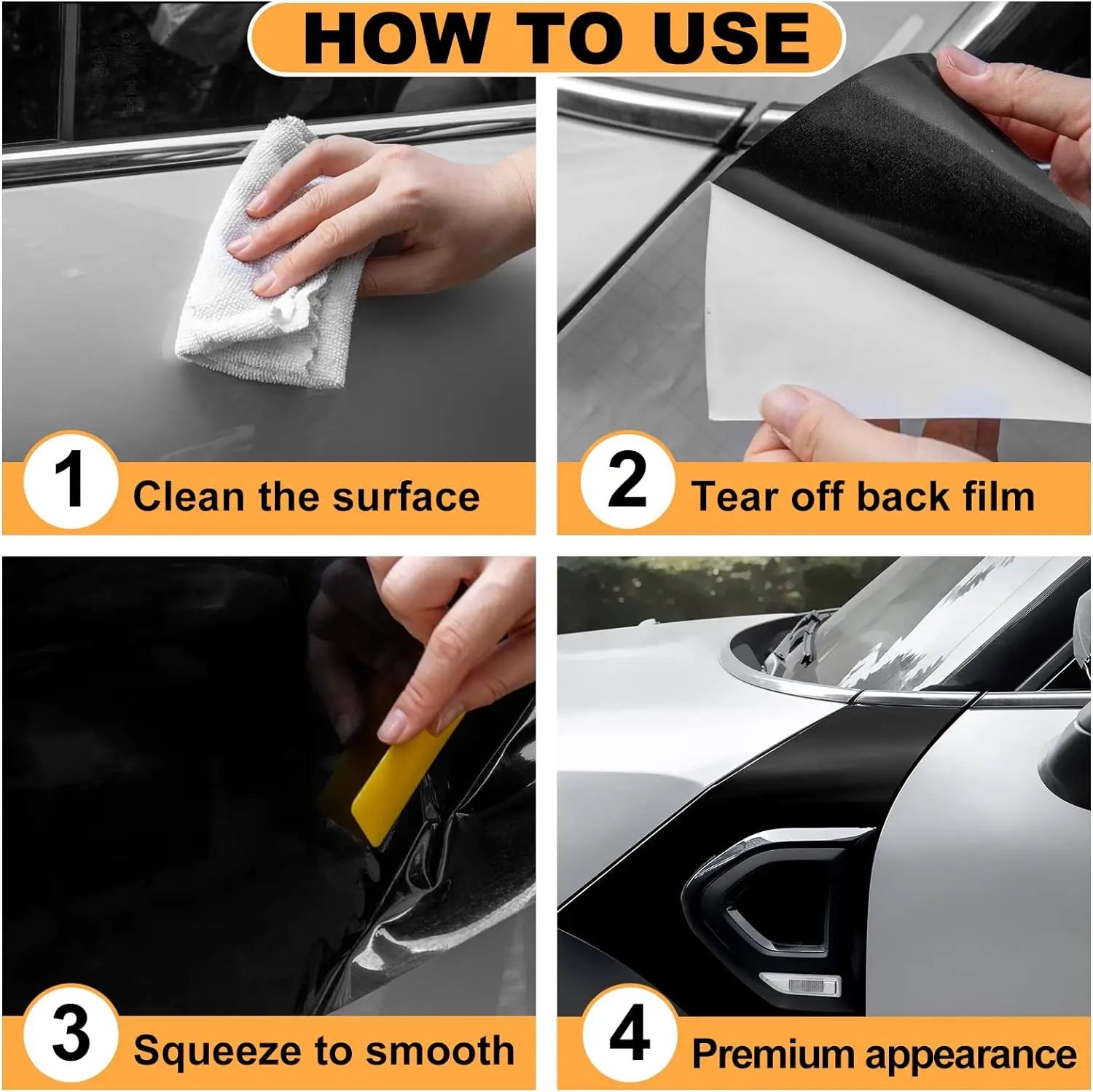 HOW TO USE

1 Clean the surface

2 Tear off back film

3 Squeeze to smooth

4 Premium appearance