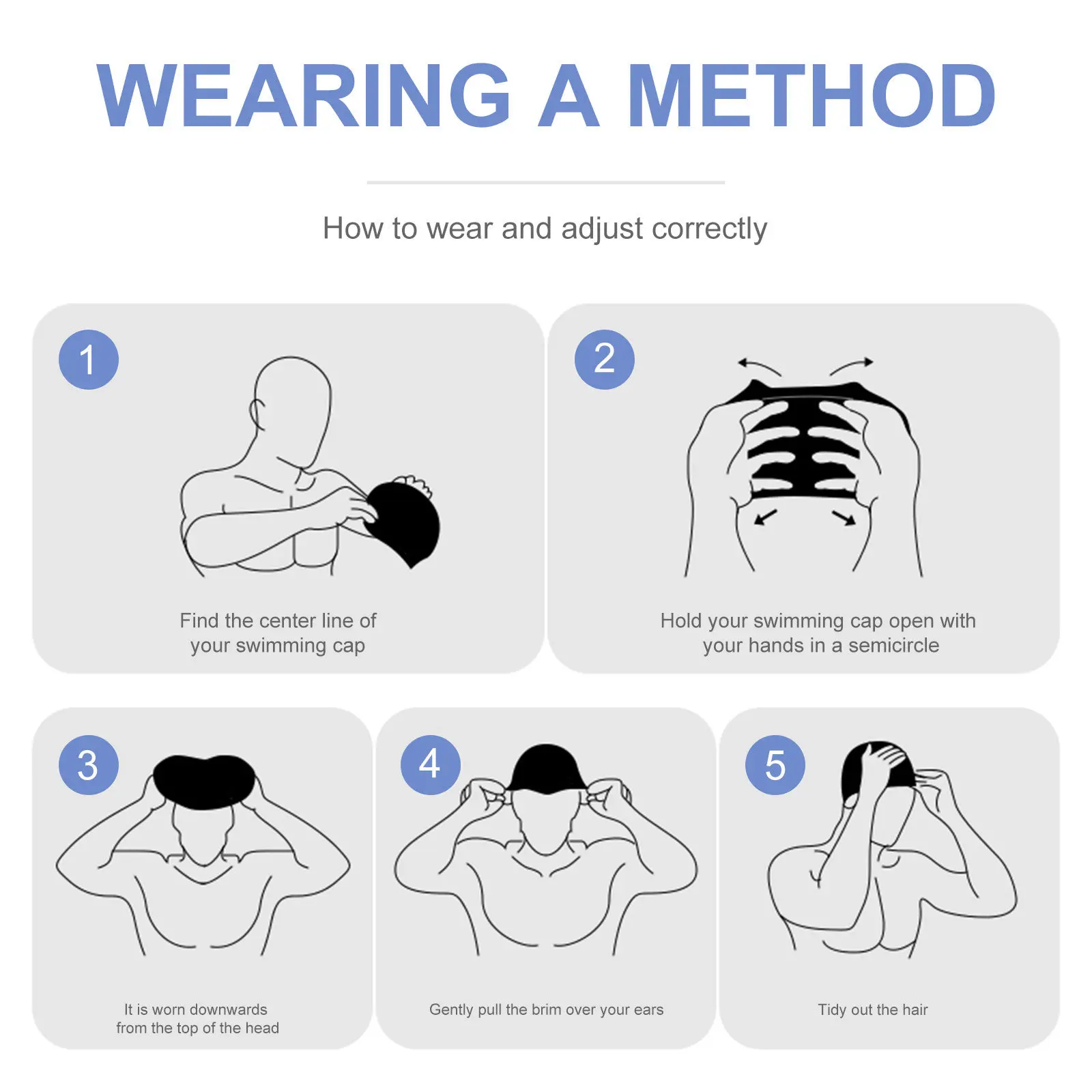 WEARING A METHOD

How to wear and adjust correctly

1

Find the center line of your swimming cap

2

Hold your swimming cap open with your hands in a semicircle

3

It is worn downwards from the top of the head

4

Gently pull the brim over your ears

5

Tidy out the hair