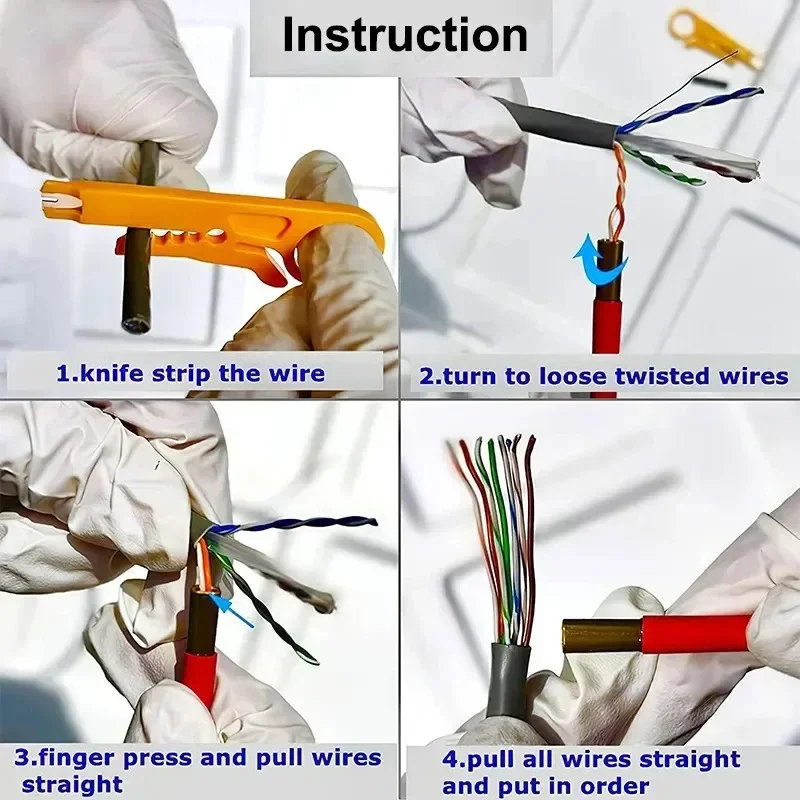 Instruction

1.knife strip the wire

2.turn to loose twisted wires

3.finger press and pull wires straight

4.pull all wires straight and put in order