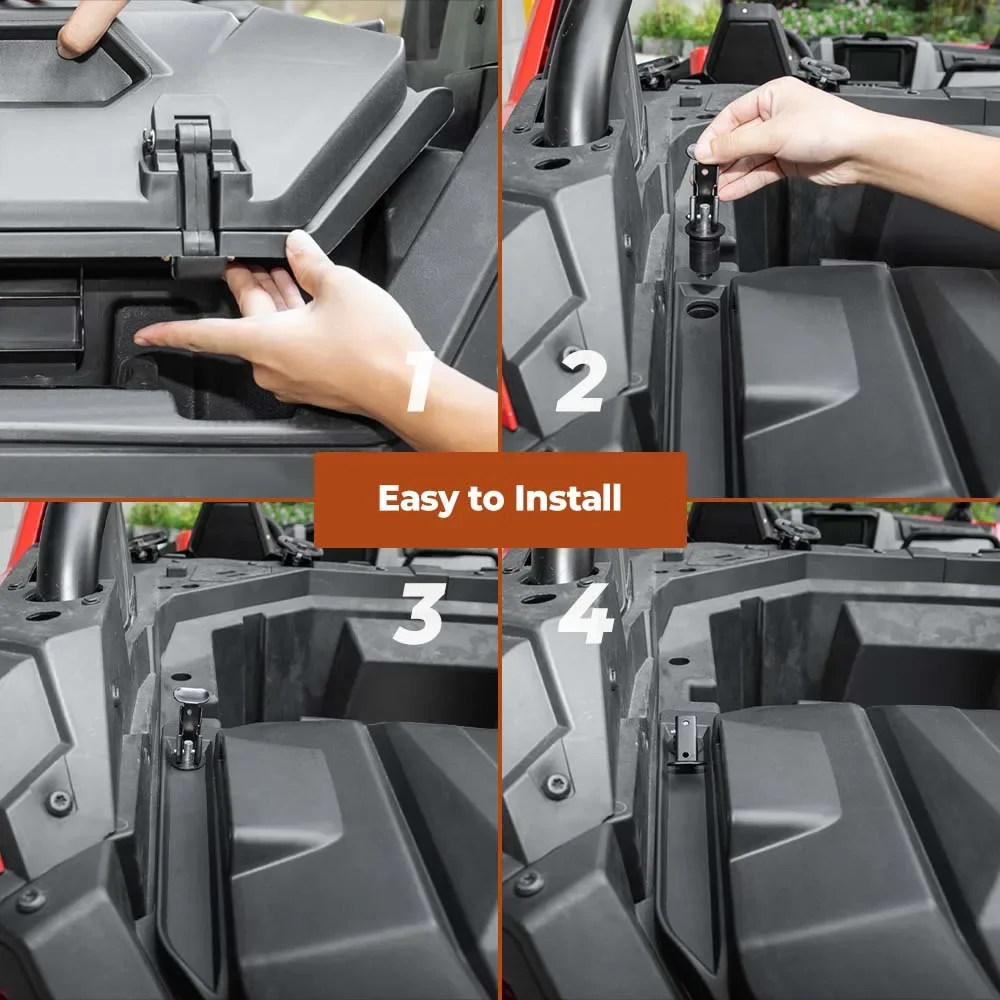 1

2

Easy to Install

3

4