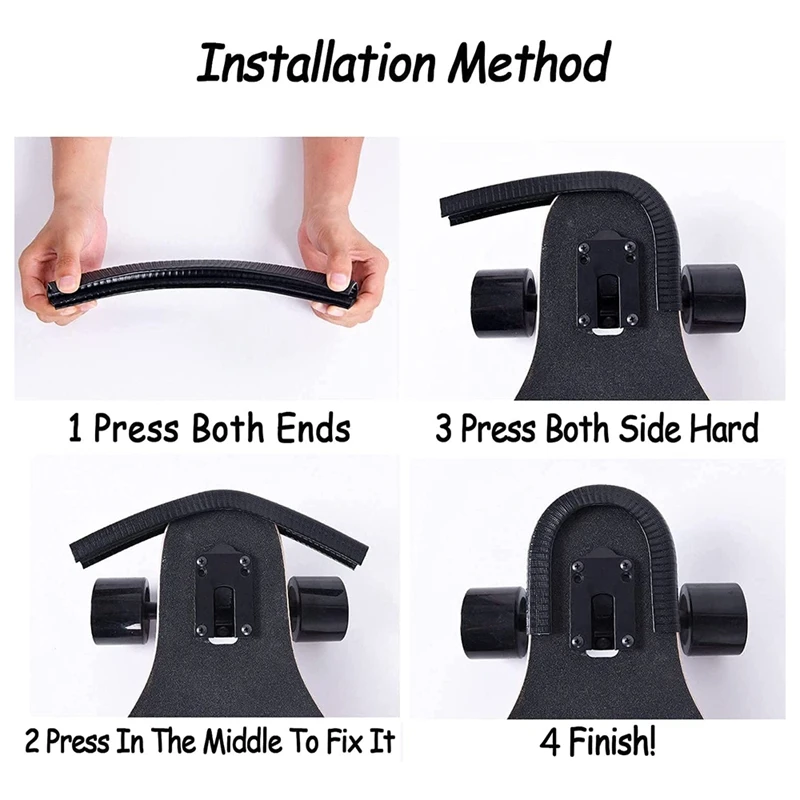 Installation Method

1 Press Both Ends

3 Press Both Side Hard

2 Press In The Middle To Fix It

4 Finish!