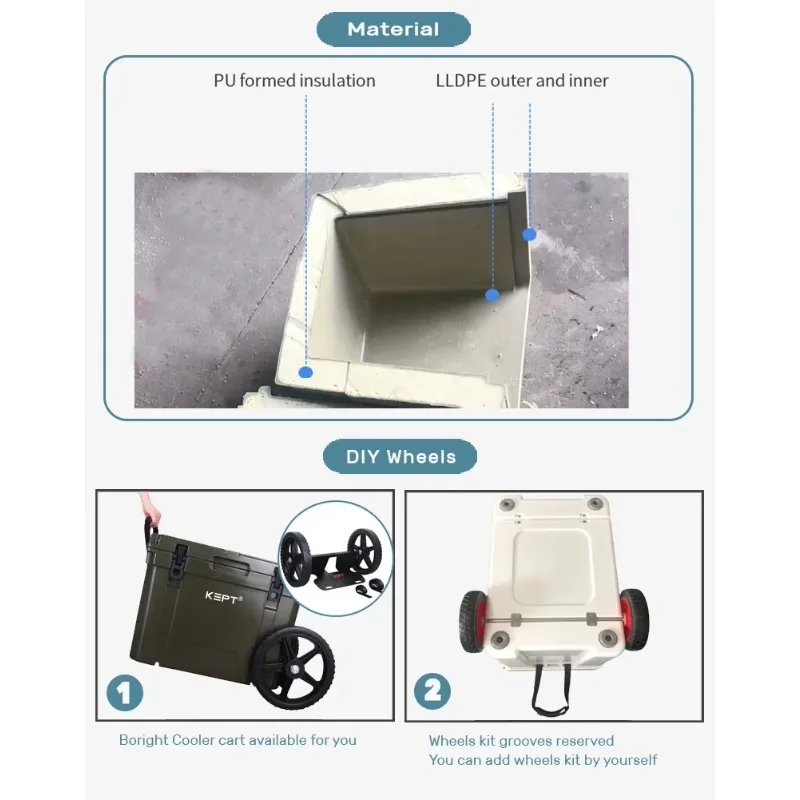 Material

PU formed insulation

LLDPE outer and inner

DIY Wheels

KEPT®

1

Boright Cooler cart available for you

2

Wheels kit grooves reserved
You can add wheels kit by yourself