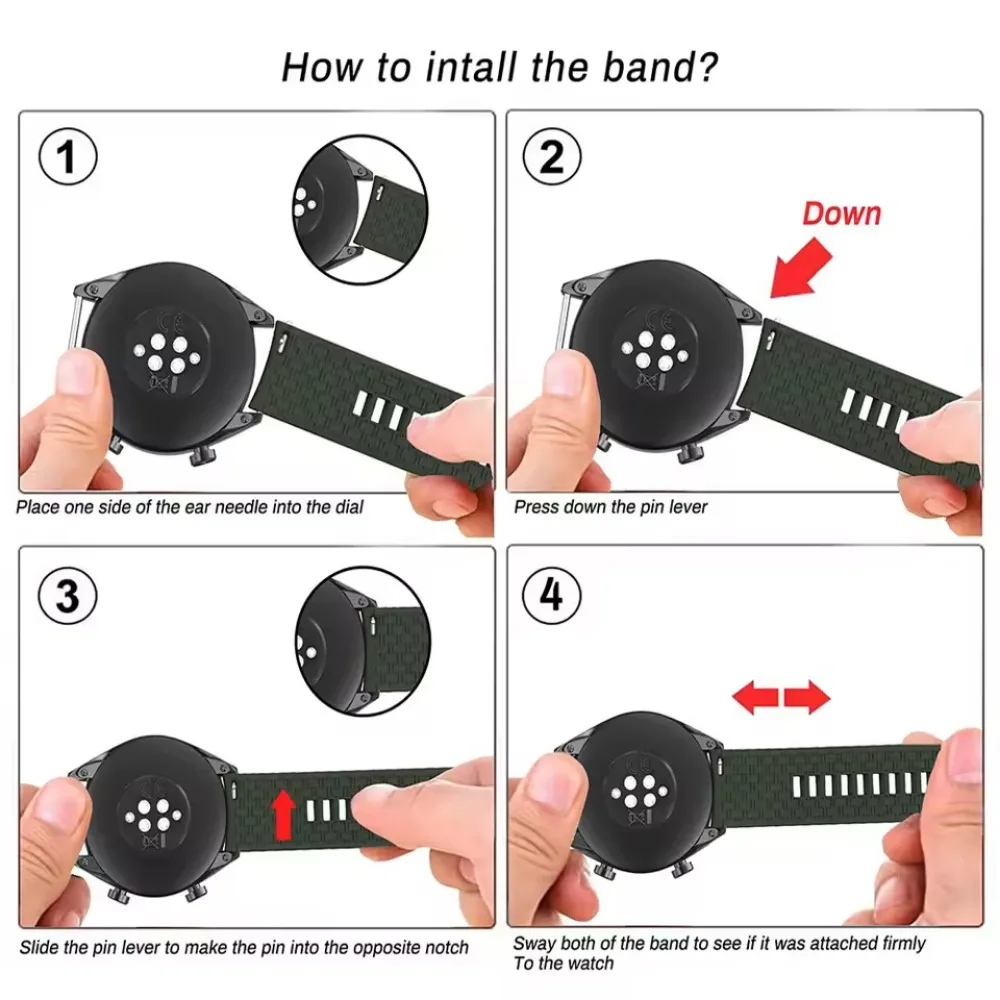 How to intall the band?

1

Place one side of the ear needle into the dial

2

Down

Press down the pin lever

3

Slide the pin lever to make the pin into the opposite notch

4

Sway both of the band to see if it was attached firmly
To the watch