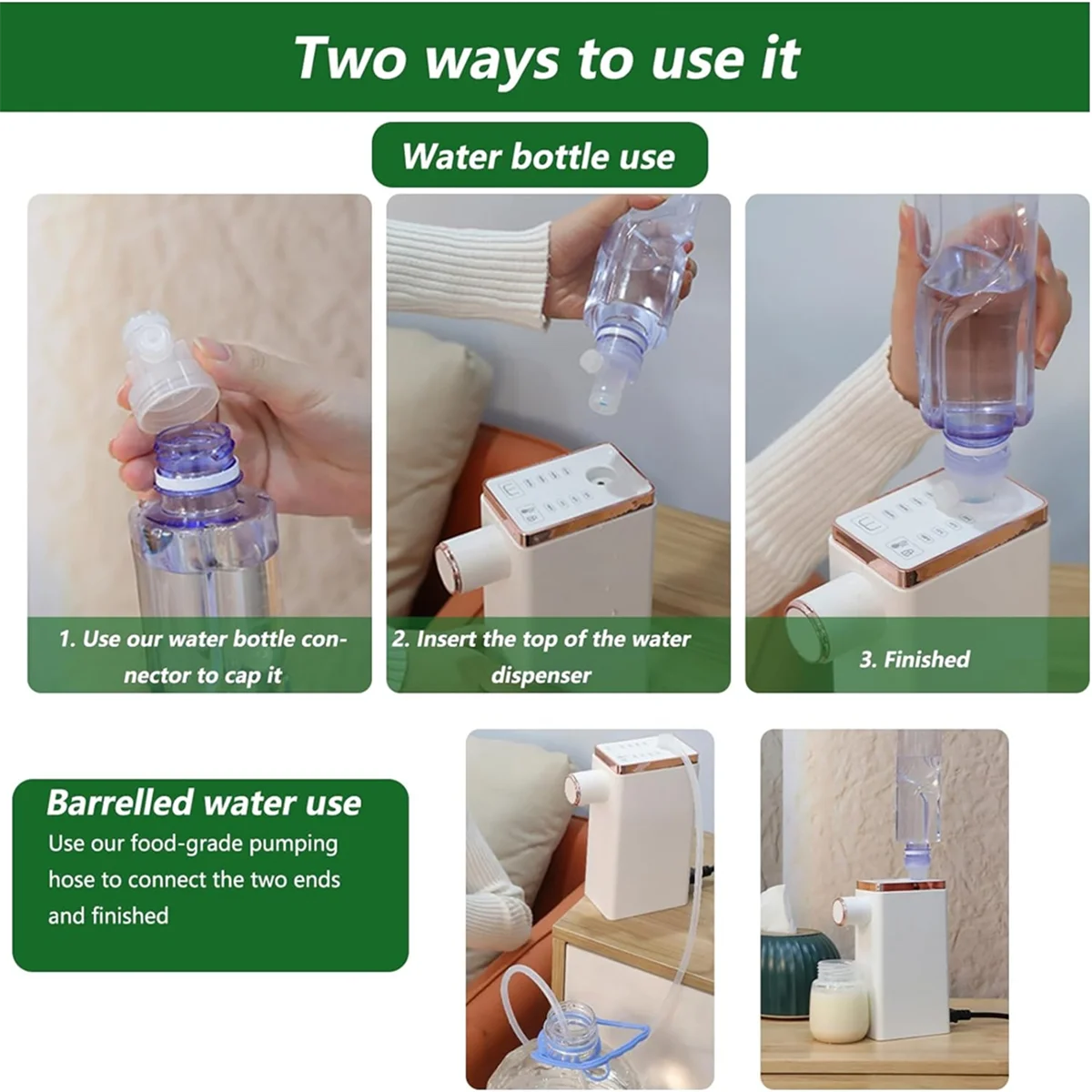 Two ways to use it

Water bottle use

1. Use our water bottle connector to cap it

2. Insert the top of the water dispenser

3. Finished

Barrelled water use

Use our food-grade pumping hose to connect the two ends and finished