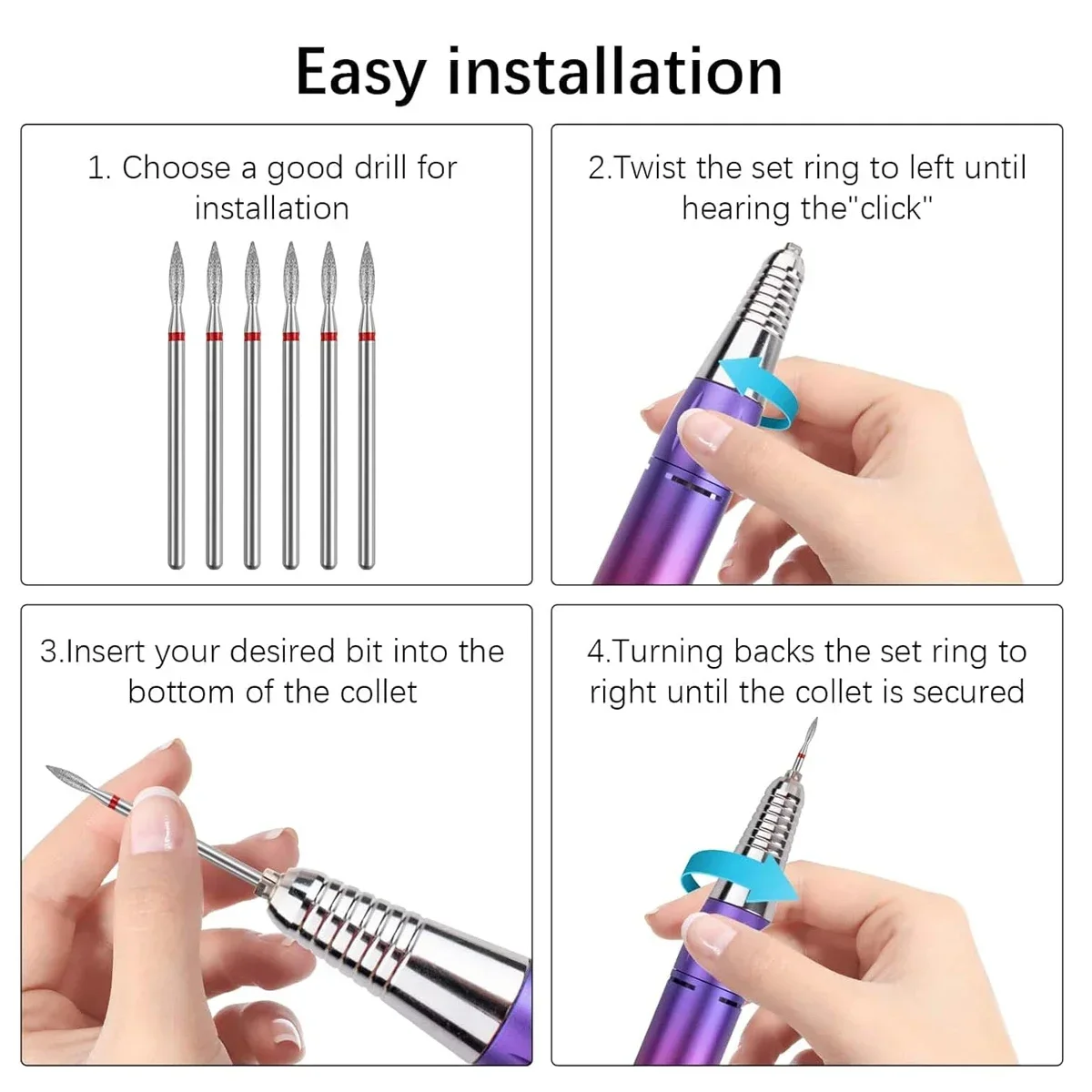 Easy installation

1. Choose a good drill for installation

2.Twist the set ring to left until hearing the"click"

3.Insert your desired bit into the bottom of the collet

4.Turning backs the set ring to right until the collet is secured