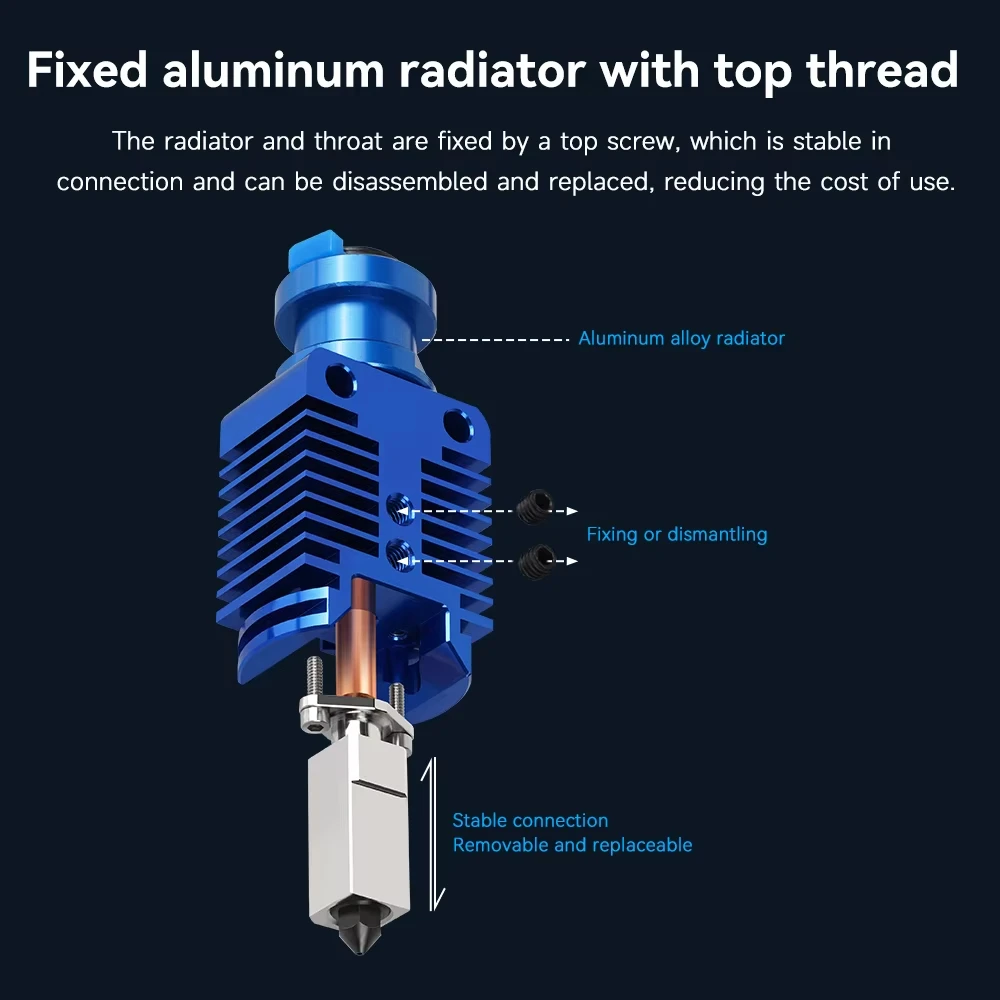 Fixed aluminum radiator with top thread

The radiator and throat are fixed by a top screw, which is stable in connection and can be disassembled and replaced, reducing the cost of use.

Aluminum alloy radiator

Fixing or dismantling

Stable connection
Removable and replaceable